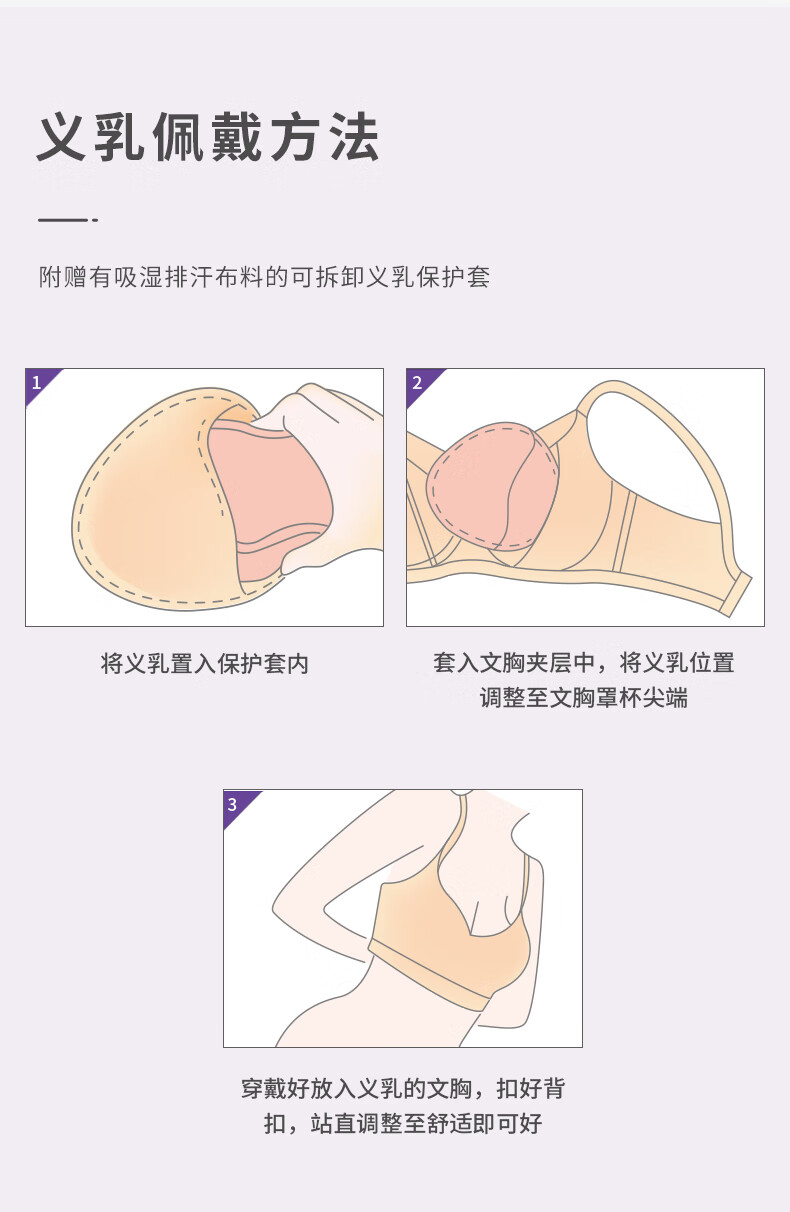 义乳佩戴方法

附赠有吸湿排汗布料的可拆卸义乳保护套

1

将义乳置入保护套内

2

套入文胸夹层中，将义乳位置调整至文胸罩杯尖端

3

穿戴好放入义乳的文胸，扣好背扣，站直调整至舒适即可好