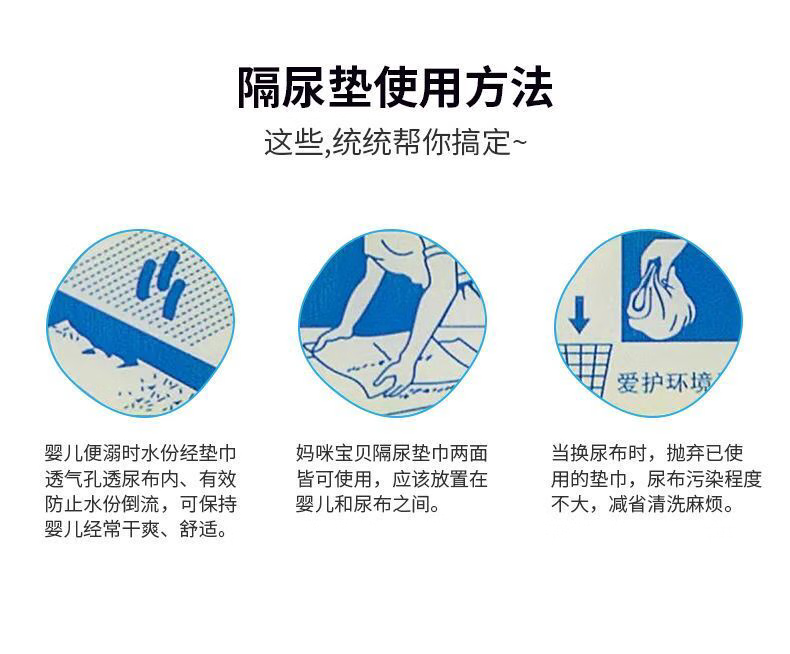 隔尿垫使用方法

这些,统统帮你搞定~

爱护环境

婴儿便溺时水份经垫巾透气孔透尿布内、有效防止水份倒流，可保持婴儿经常干爽、舒适。

妈咪宝贝隔尿垫巾两面皆可使用，应该放置在婴儿和尿布之间。

当换尿布时，抛弃已使用的垫巾，尿布污染程度不大，减省清洗麻烦。