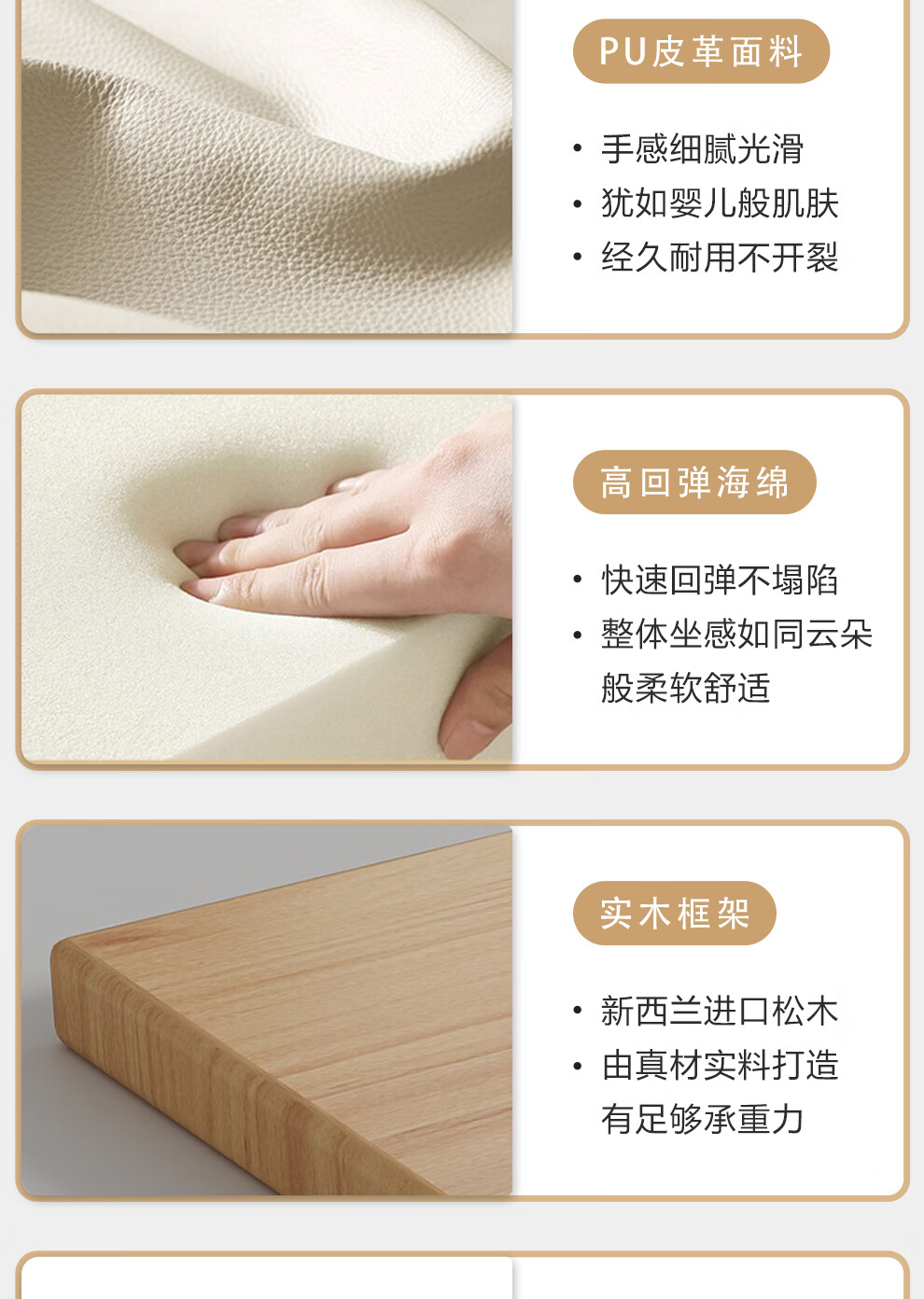 PU皮革面料

• 手感细腻光滑
• 犹如婴儿般肌肤
• 经久耐用不开裂

高回弹海绵

• 快速回弹不塌陷
• 整体坐感如同云朵般柔软舒适

实木框架

• 新西兰进口松木
• 由真材实料打造有足够承重力