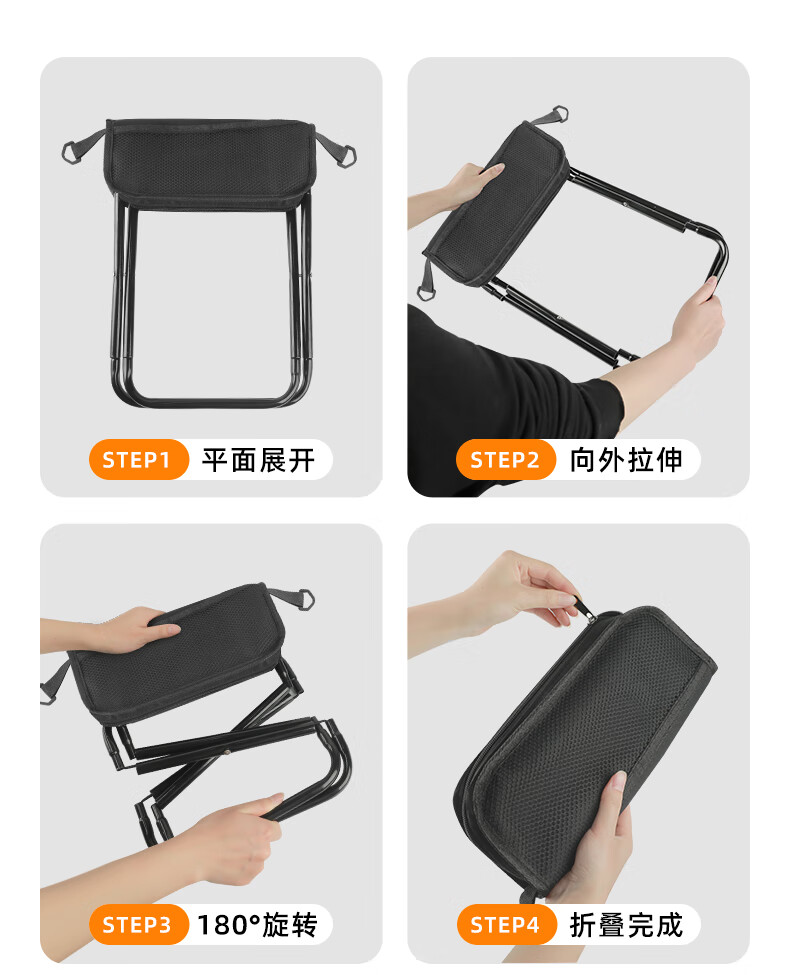 STEP1 平面展开

STEP2 向外拉伸

STEP3 180°旋转

STEP4 折叠完成