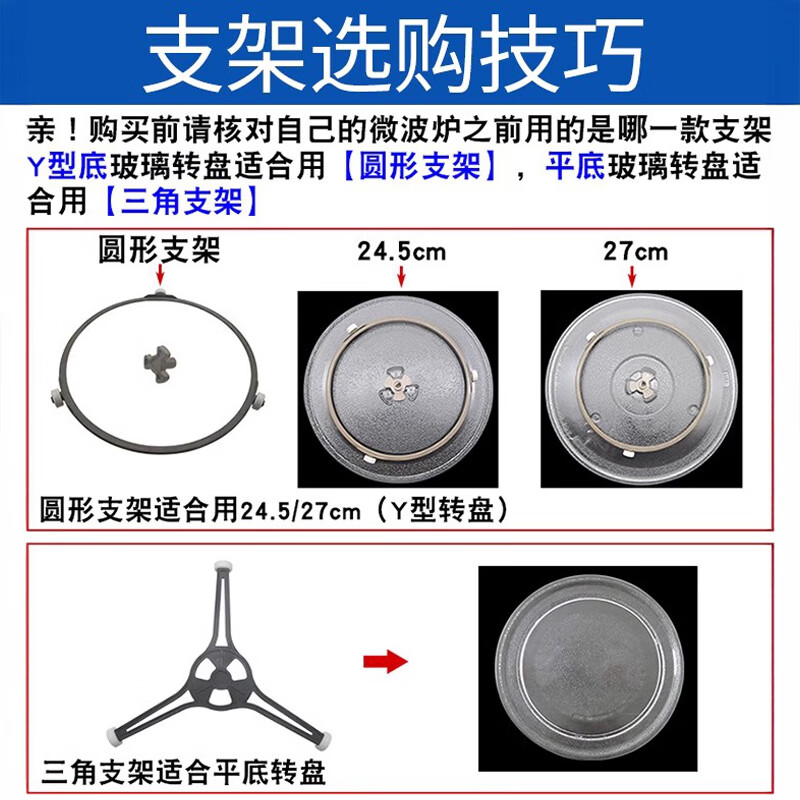 支架选购技巧

亲！购买前请核对自己的微波炉之前用的是哪一款支架 Y型底玻璃转盘适合用【圆形支架】，平底玻璃转盘适合用【三角支架】

圆形支架

24.5cm

27cm

圆形支架适合用24.5/27cm（Y型转盘）

三角支架适合平底转盘