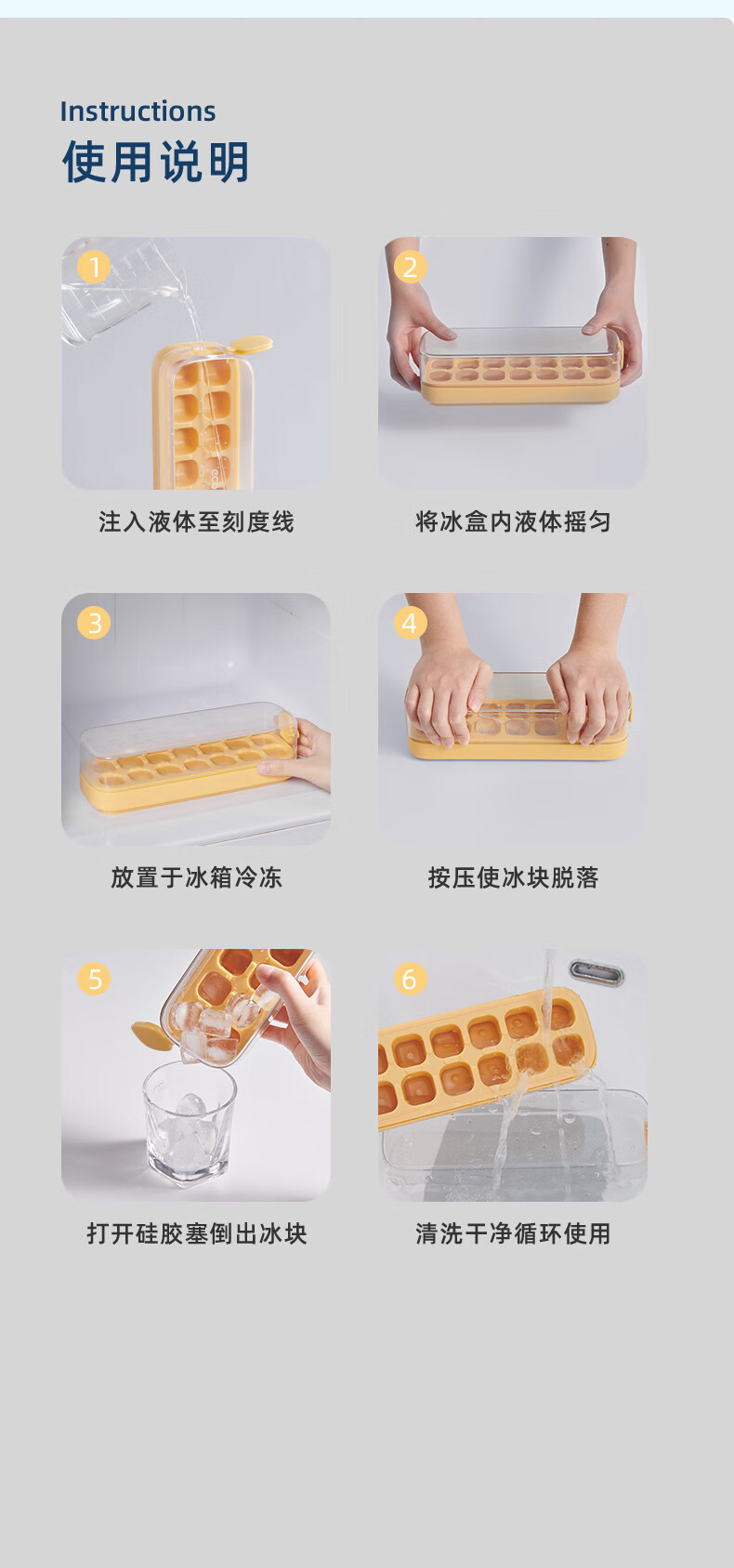 Instructions
使用说明

1
注入液体至刻度线

2
将冰盒内液体摇匀

3
放置于冰箱冷冻

4
按压使冰块脱落

5
打开硅胶塞倒出冰块

6
清洗干净循环使用