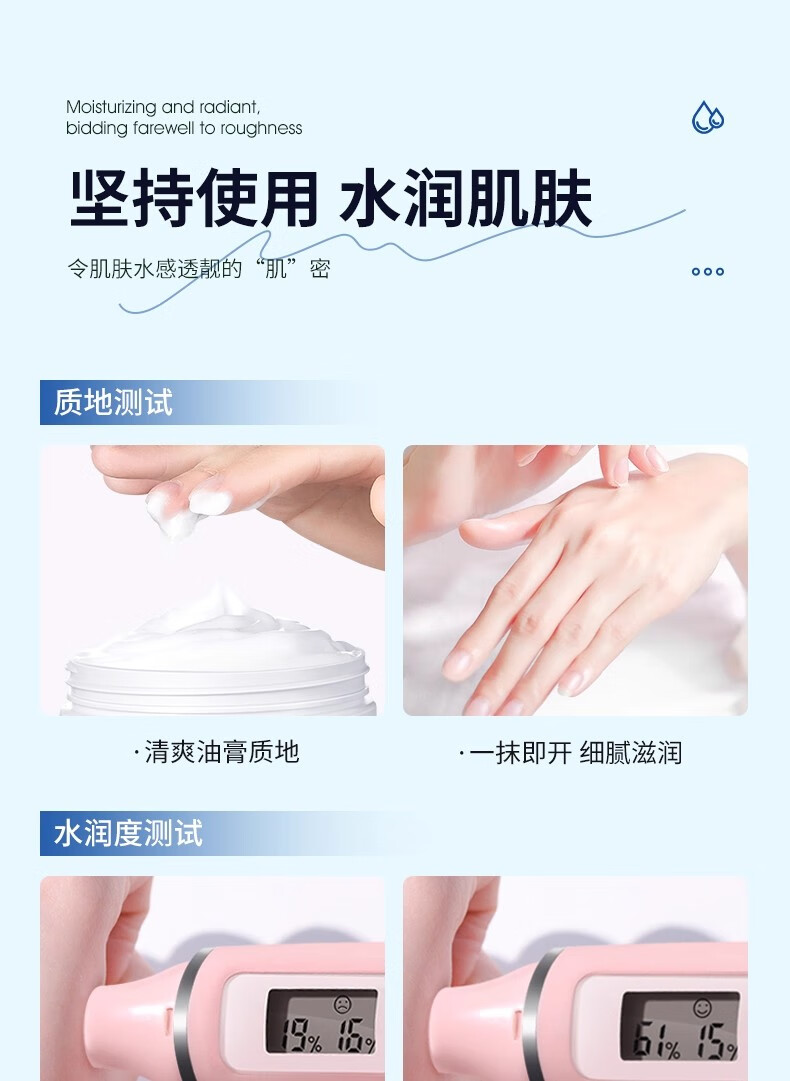 Moisturizing and radiant,
bidding farewell to roughness

坚持使用 水润肌肤

令肌肤水感透靓的“肌”密

质地测试

·清爽油膏质地

·一抹即开 细腻滋润

水润度测试

19% 16%

61% 15%