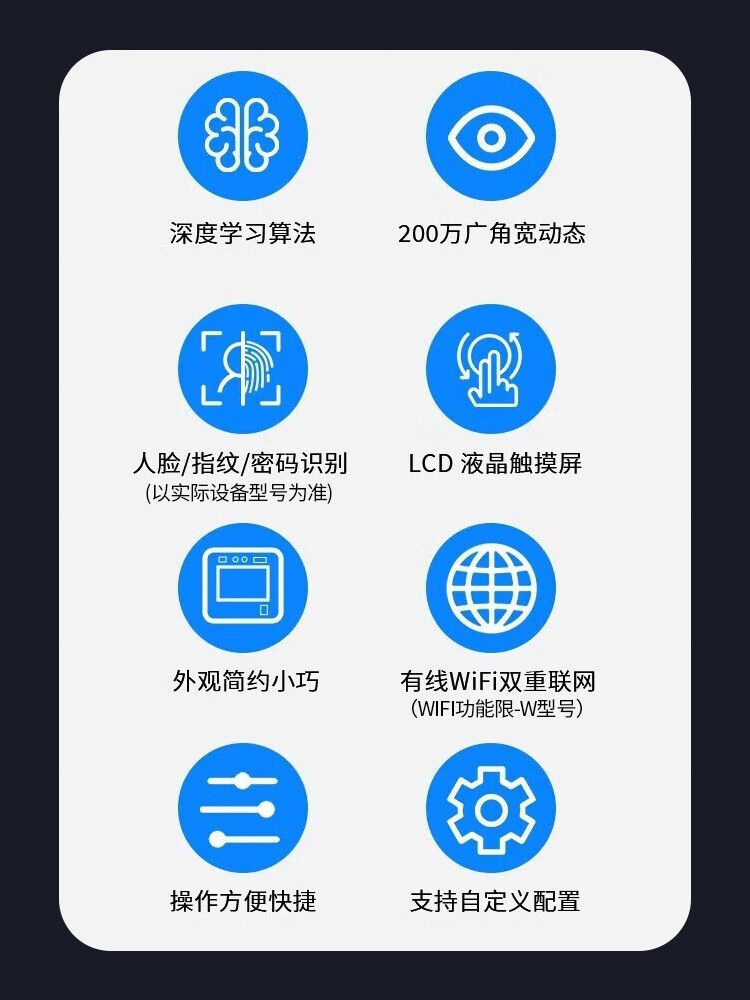 深度学习算法

200万广角宽动态

人脸/指纹/密码识别
(以实际设备型号为准)

LCD 液晶触摸屏

外观简约小巧

有线WiFi双重联网
(WIFI功能限-W型号)

操作方便快捷

支持自定义配置