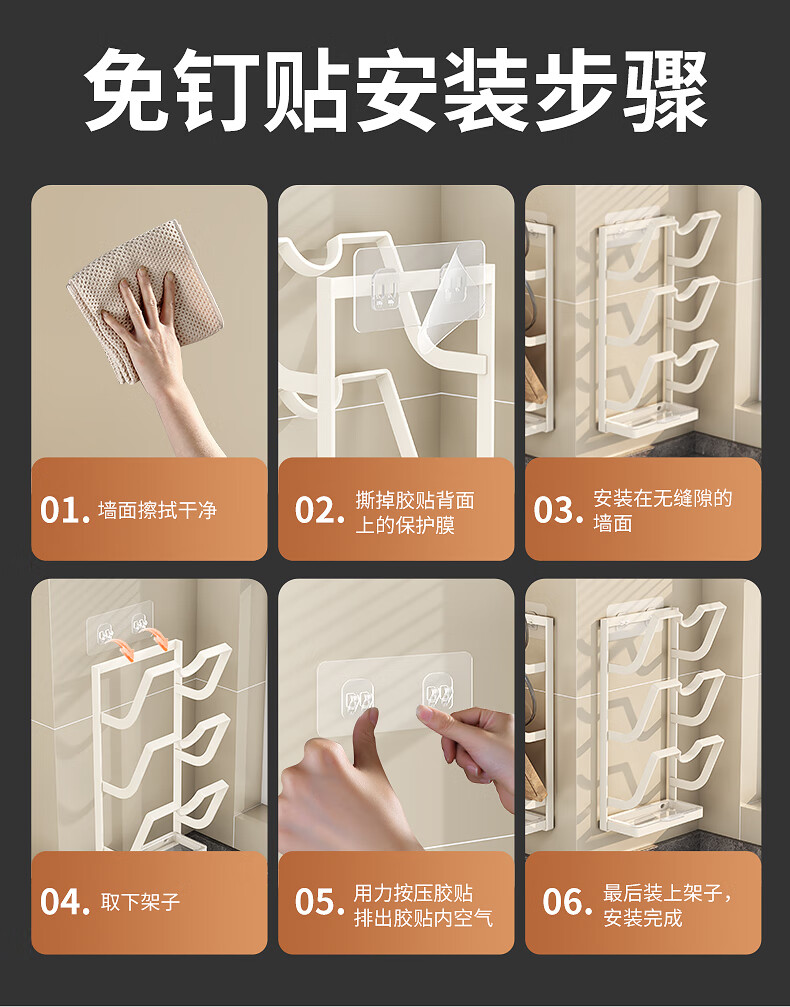 免钉贴安装步骤

01. 墙面擦拭干净

02. 撕掉胶贴背面上的保护膜

03. 安装在无缝隙的墙面

04. 取下架子

05. 用力按压胶贴排出胶贴内空气

06. 最后装上架子，安装完成