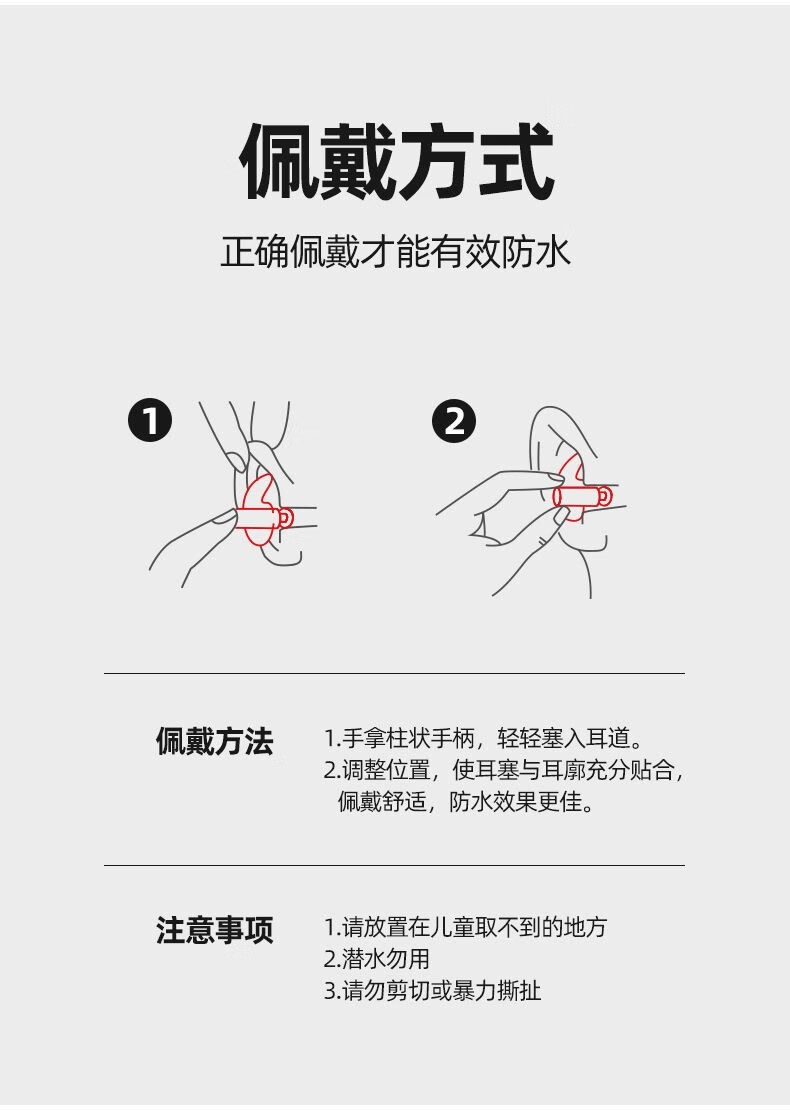 佩戴方式

正确佩戴才能有效防水

1

2

佩戴方法

1.手拿柱状手柄，轻轻塞入耳道。
2.调整位置，使耳塞与耳廓充分贴合，佩戴舒适，防水效果更佳。

注意事项

1.请放置在儿童取不到的地方
2.潜水勿用
3.请勿剪切或暴力撕扯