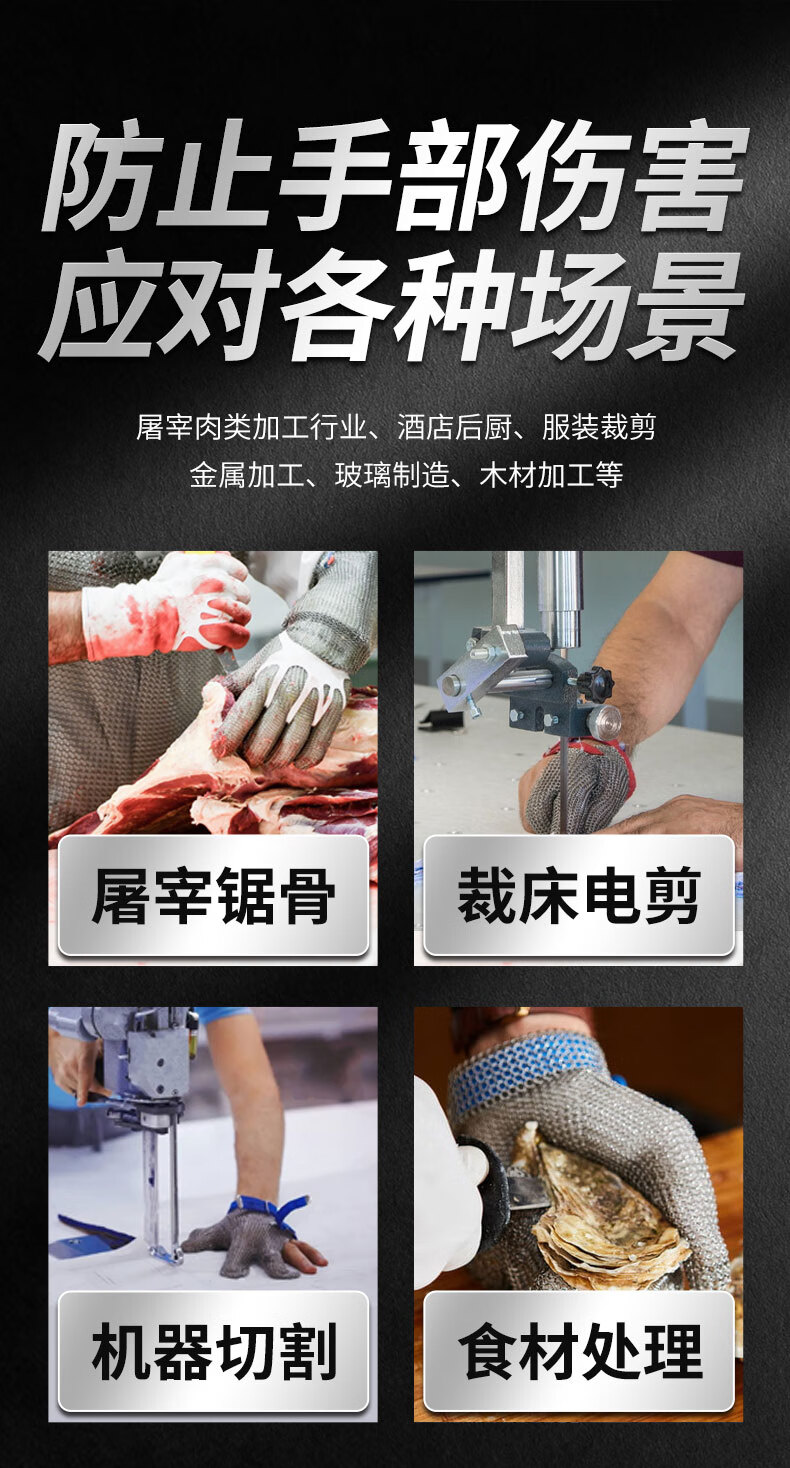 防止手部伤害
应对各种场景

屠宰肉类加工行业、酒店后厨、服装裁剪
金属加工、玻璃制造、木材加工等

屠宰锯骨

裁床电剪

机器切割

食材处理