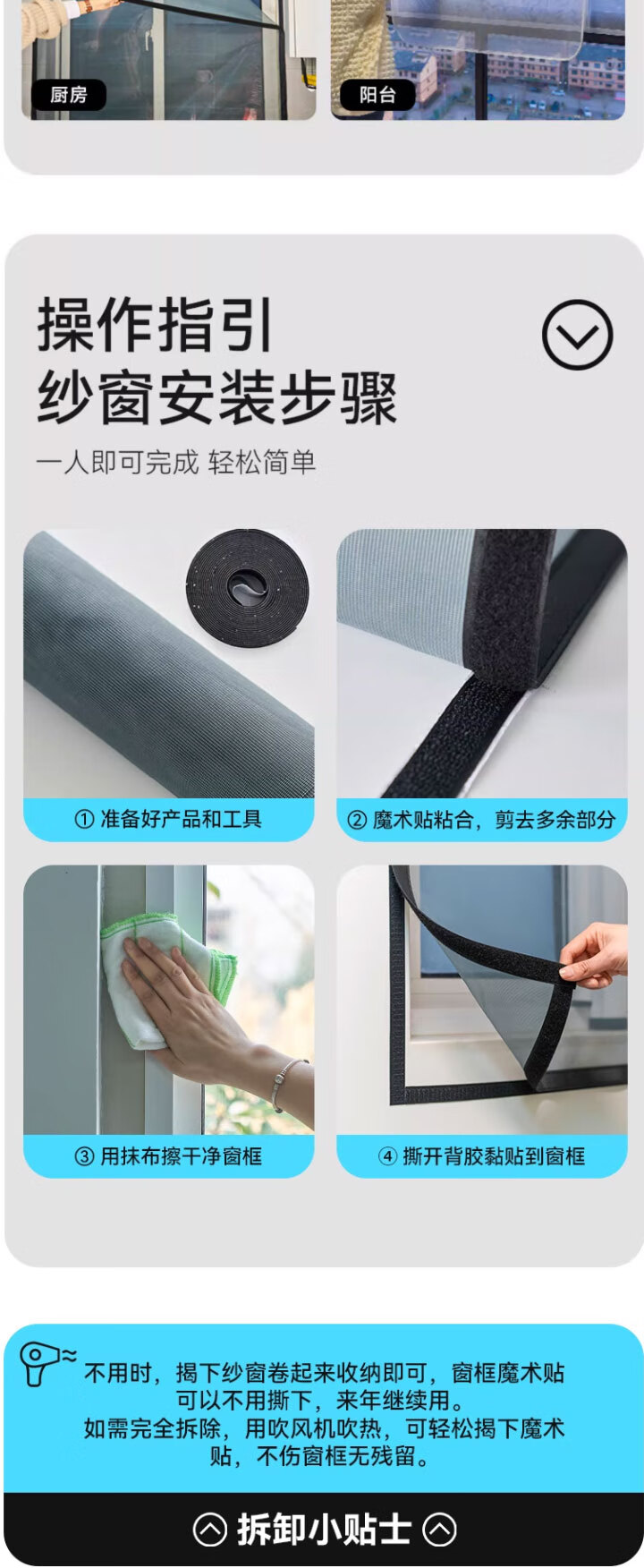 厨房

阳台

操作指引
纱窗安装步骤

一人即可完成 轻松简单

① 准备好产品和工具

② 魔术贴粘合，剪去多余部分

③ 用抹布擦干净窗框

④ 撕开背胶黏贴到窗框

不用时，揭下纱窗卷起来收纳即可，窗框魔术贴可以不用撕下，来年继续用。
如需完全拆除，用吹风机吹热，可轻松揭下魔术贴，不伤窗框无残留。

拆卸小贴士