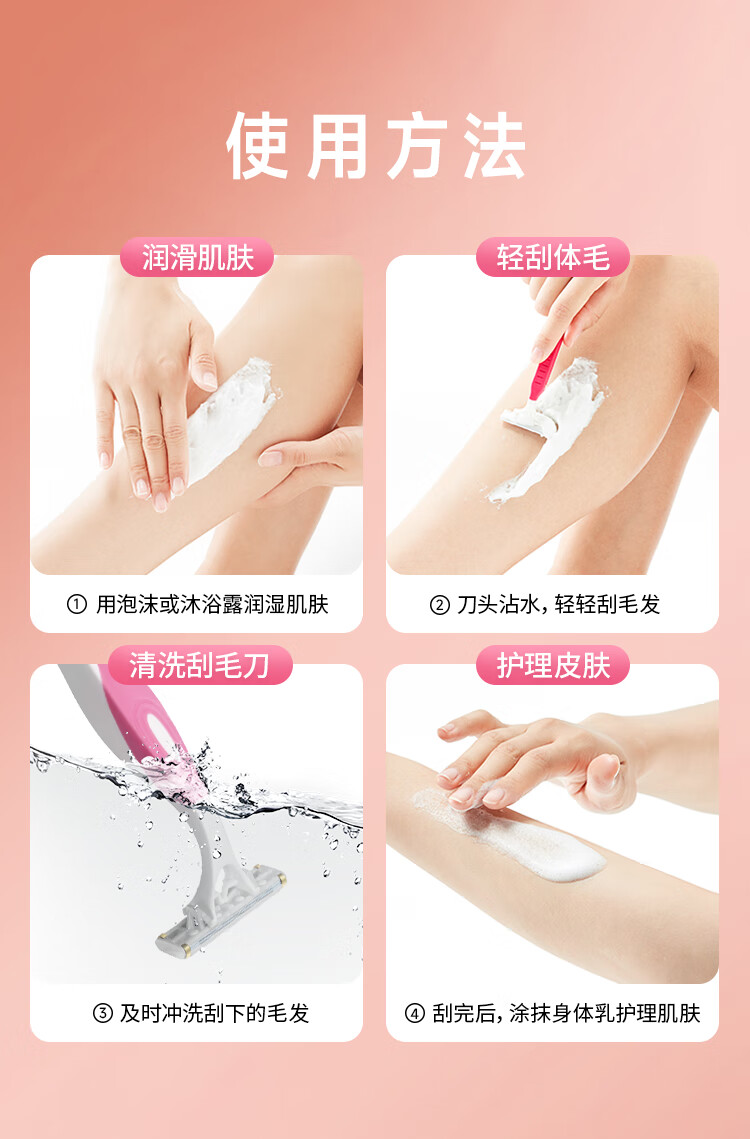 使用方法

润滑肌肤

① 用泡沫或沐浴露润湿肌肤

轻刮体毛

② 刀头沾水，轻轻刮毛发

清洗刮毛刀

③ 及时冲洗刮下的毛发

护理皮肤

④ 刮完后，涂抹身体乳护理肌肤