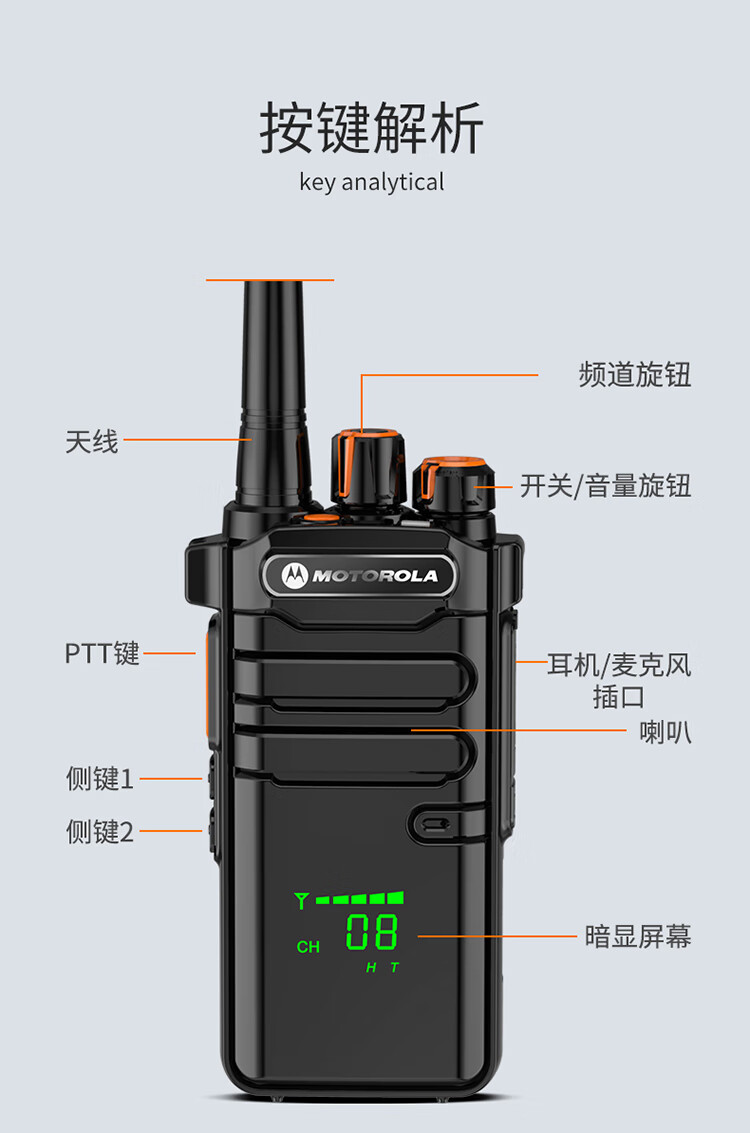 按键解析
key analytical

频道旋钮
天线
开关/音量旋钮
MOTOROLA
PTT键
耳机/麦克风插口
喇叭
侧键1
侧键2
CH 08
H T
暗显屏幕