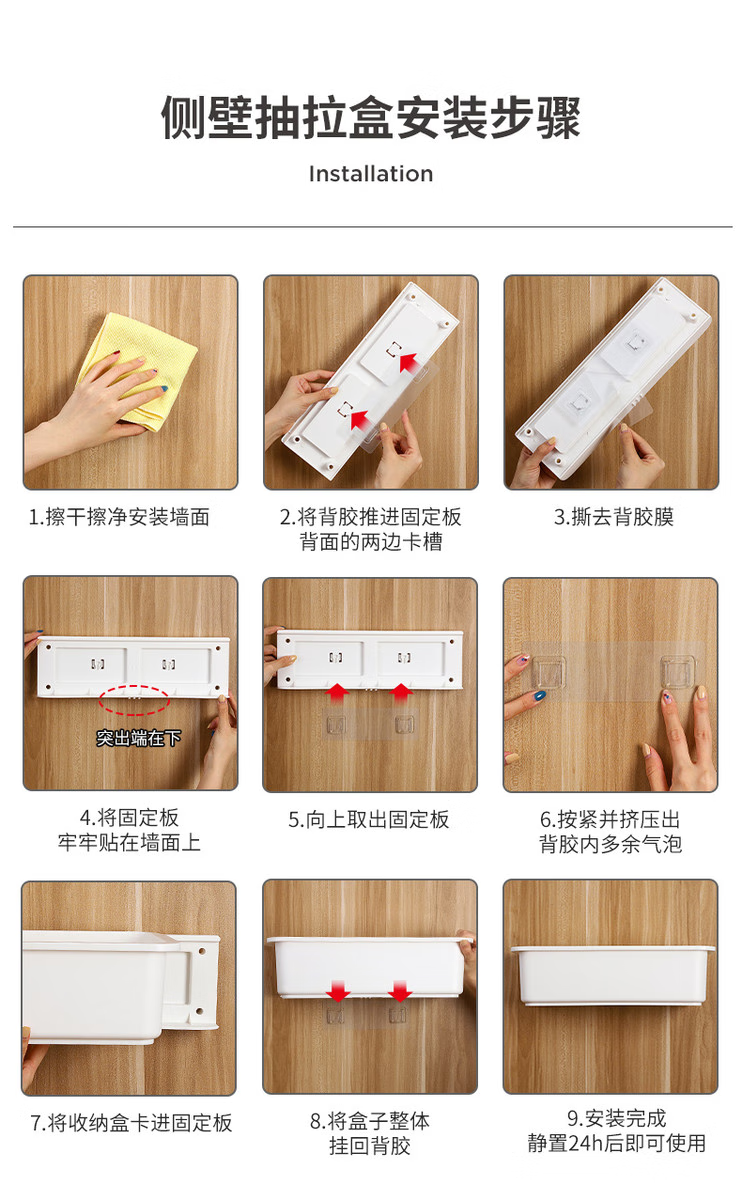 侧壁抽拉盒安装步骤

Installation

1.擦干擦净安装墙面

2.将背胶推进固定板背面的两边卡槽

3.撕去背胶膜

突出端在下

4.将固定板牢牢贴在墙面上

5.向上取出固定板

6.按紧并挤压出背胶内多余气泡

7.将收纳盒卡进固定板

8.将盒子整体挂回背胶

9.安装完成
静置24h后即可使用