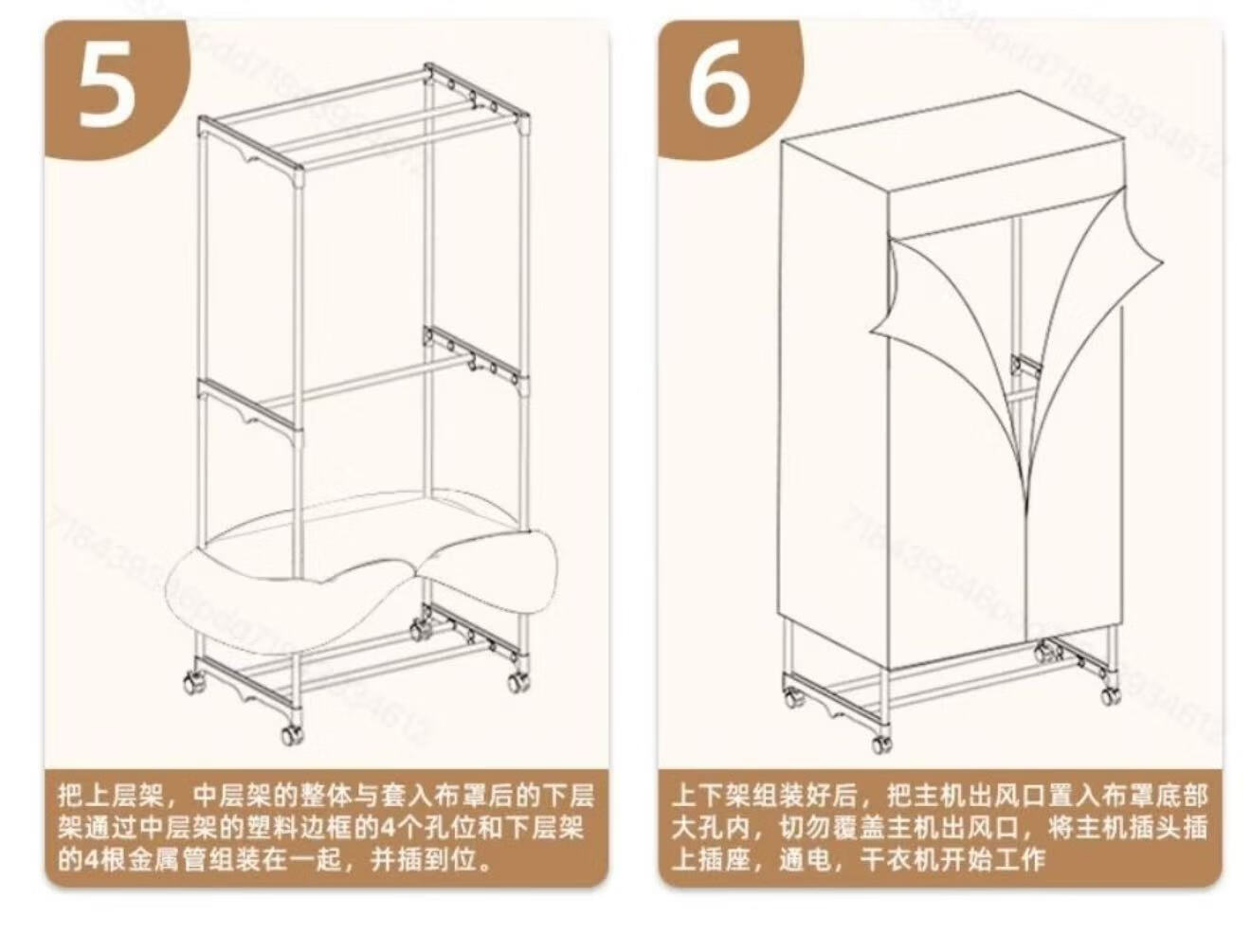 5

把上层架，中层架的整体与套入布罩后的下层架通过中层架的塑料边框的4个孔位和下层架的4根金属管组装在一起，并插到位。

6

上下架组装好后，把主机出风口置入布罩底部大孔内，切勿覆盖主机出风口，将主机插头插上插座，通电，干衣机开始工作