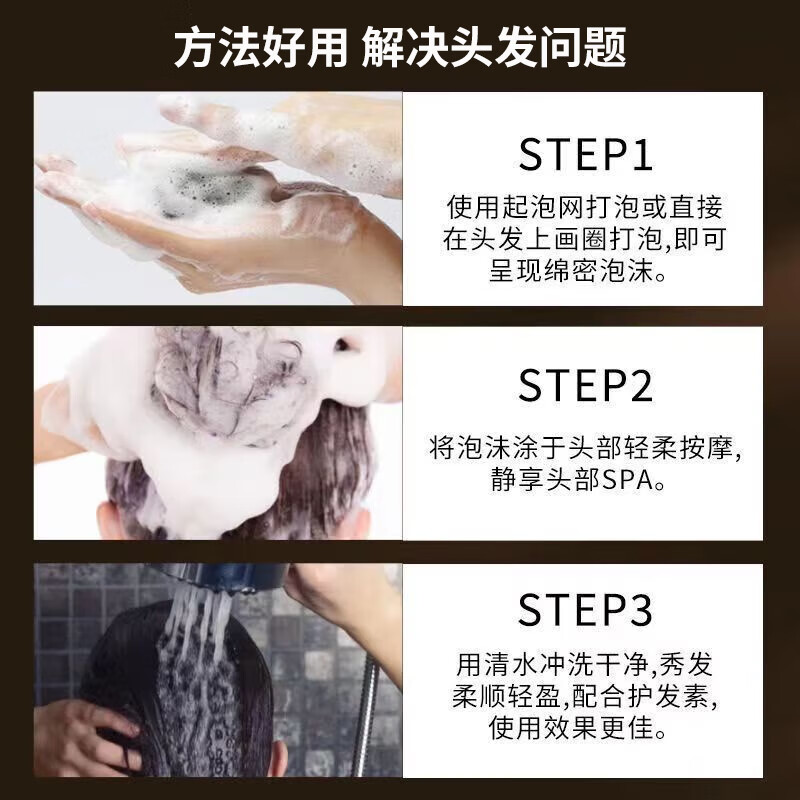 方法好用 解决头发问题

STEP1

使用起泡网打泡或直接在头发上画圈打泡,即可呈现绵密泡沫。

STEP2

将泡沫涂于头部轻柔按摩,静享头部SPA。

STEP3

用清水冲洗干净,秀发柔顺轻盈,配合护发素,使用效果更佳。