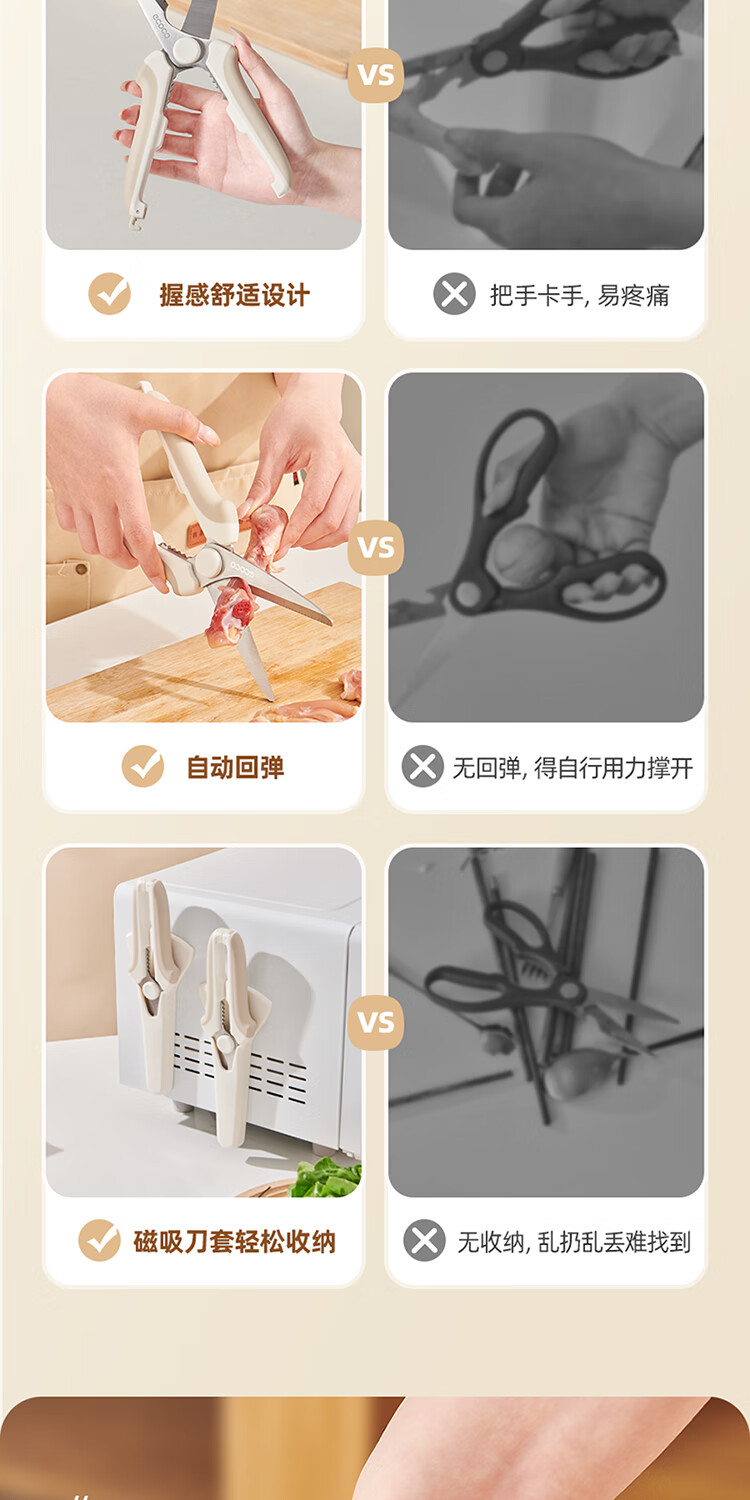 VS

握感舒适设计

把手卡手, 易疼痛

VS

自动回弹

无回弹, 得自行用力撑开

VS

磁吸刀套轻松收纳

无收纳, 乱扔乱丢难找到