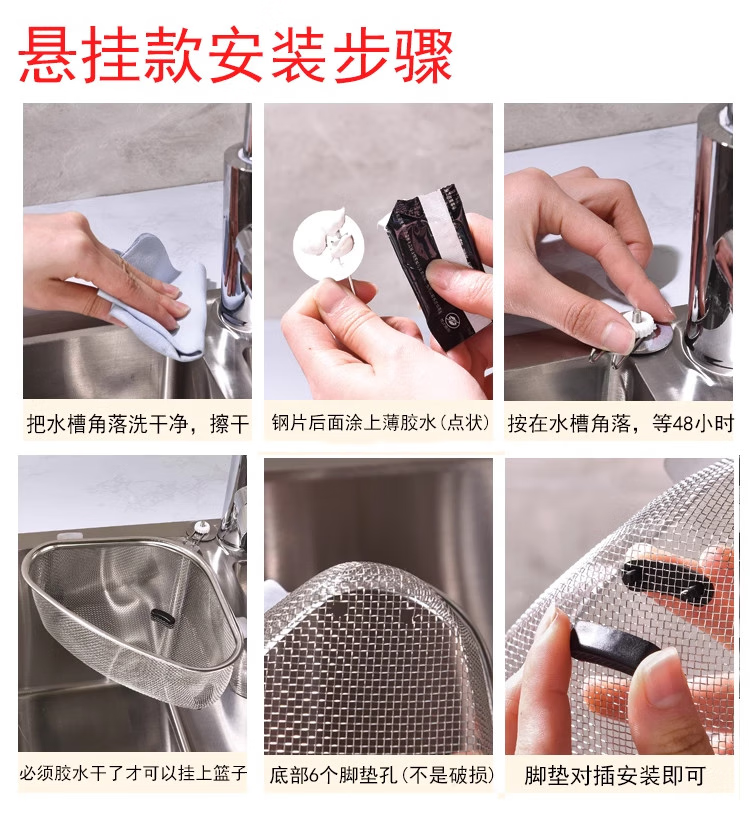 悬挂款安装步骤

把水槽角落洗干净，擦干

钢片后面涂上薄胶水（点状）

按在水槽角落，等48小时

必须胶水干了才可以挂上篮子

底部6个脚垫孔（不是破损）

脚垫对插安装即可