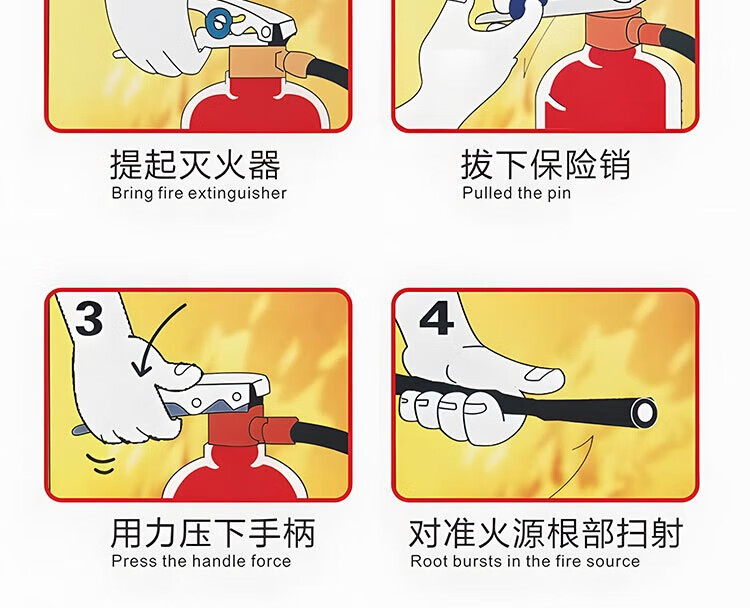 提起灭火器
Bring fire extinguisher

拔下保险销
Pulled the pin

3

用力压下手柄
Press the handle force

4

对准火源根部扫射
Root bursts in the fire source