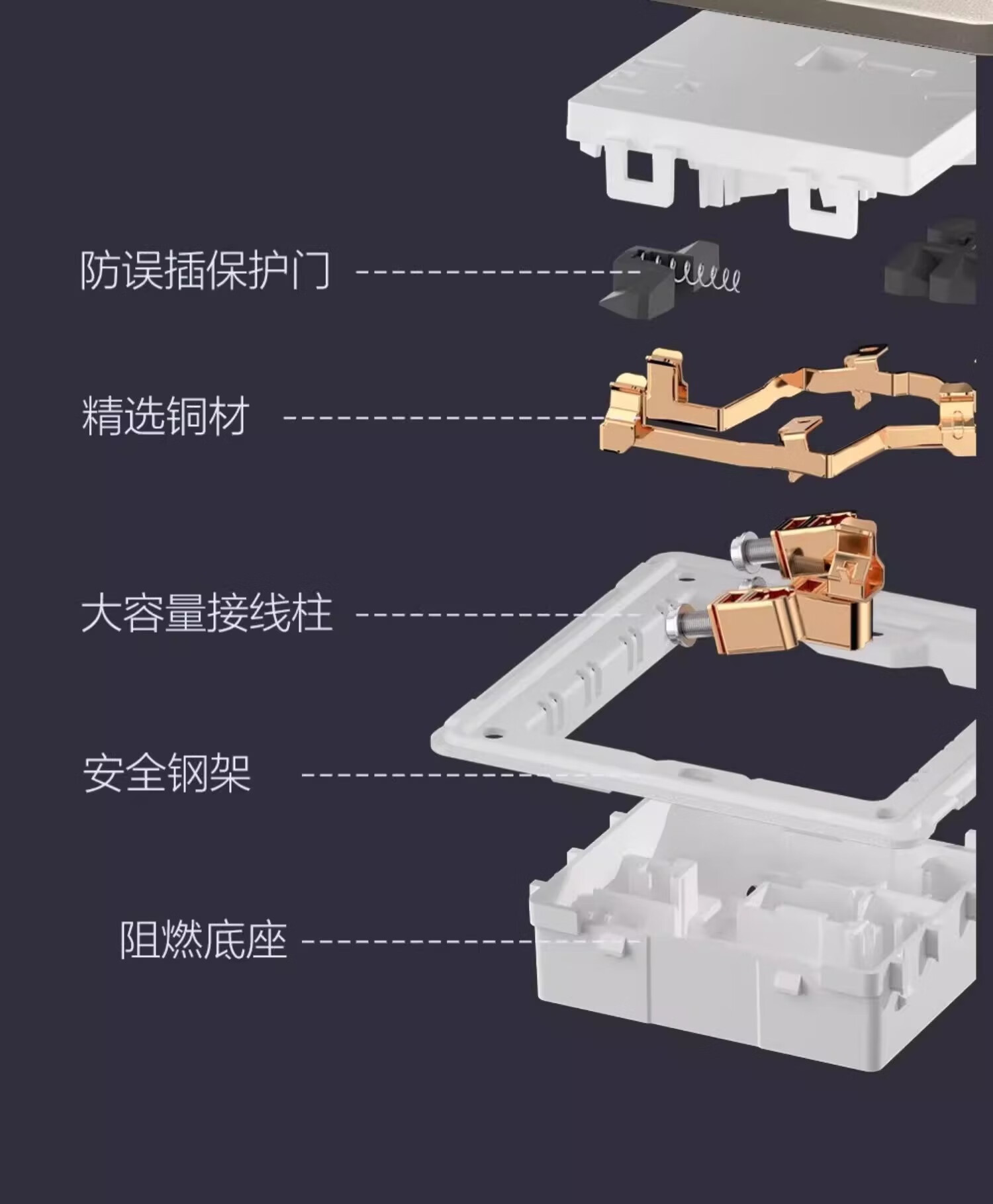 防误插保护门

精选铜材

大容量接线柱

安全钢架

阻燃底座