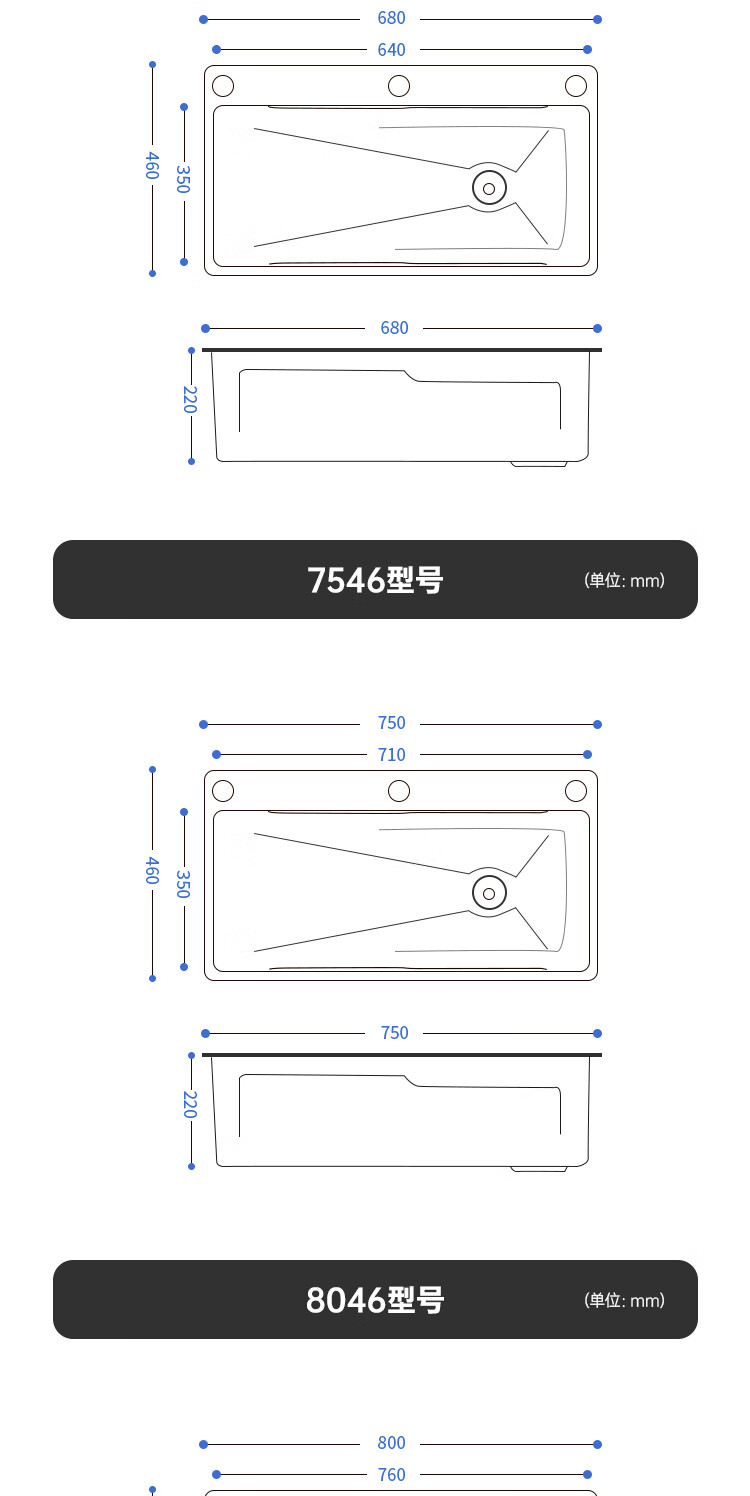 680
640
460
350
680
220

7546型号
(单位: mm)

750
710
460
350
750
220

8046型号
(单位: mm)

800
760