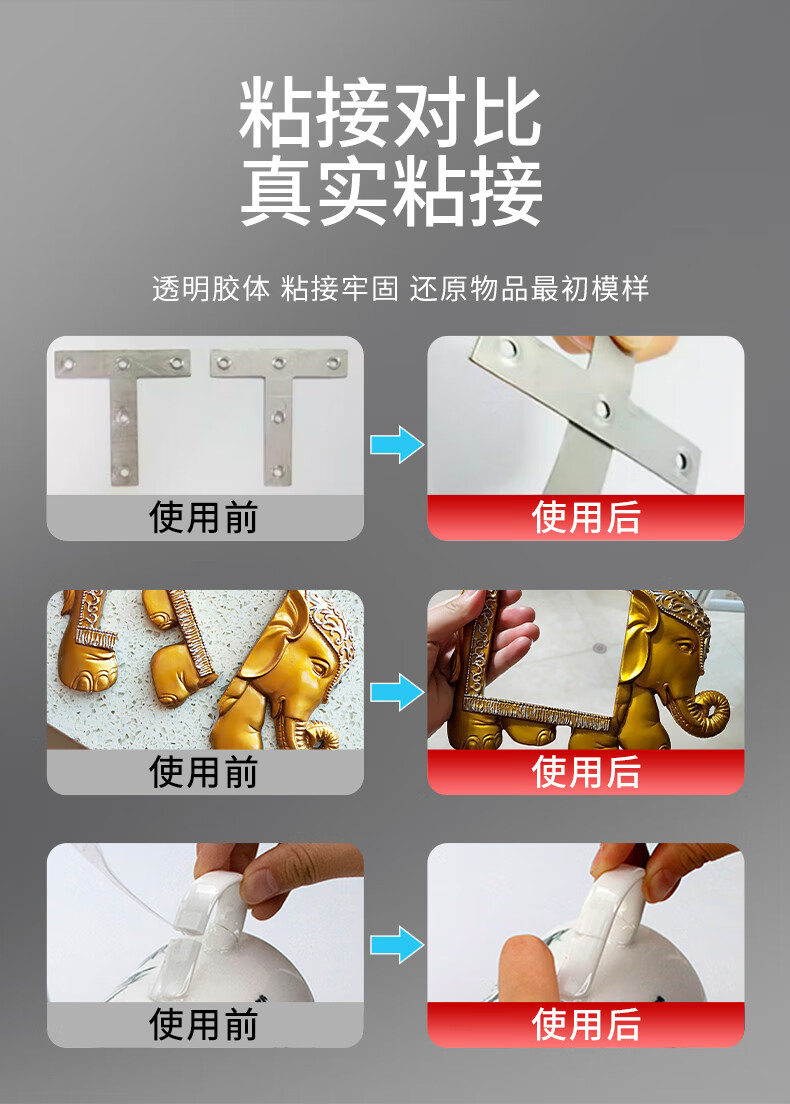 粘接对比
真实粘接

透明胶体 粘接牢固 还原物品最初模样

使用前

使用后

使用前

使用后

使用前

使用后