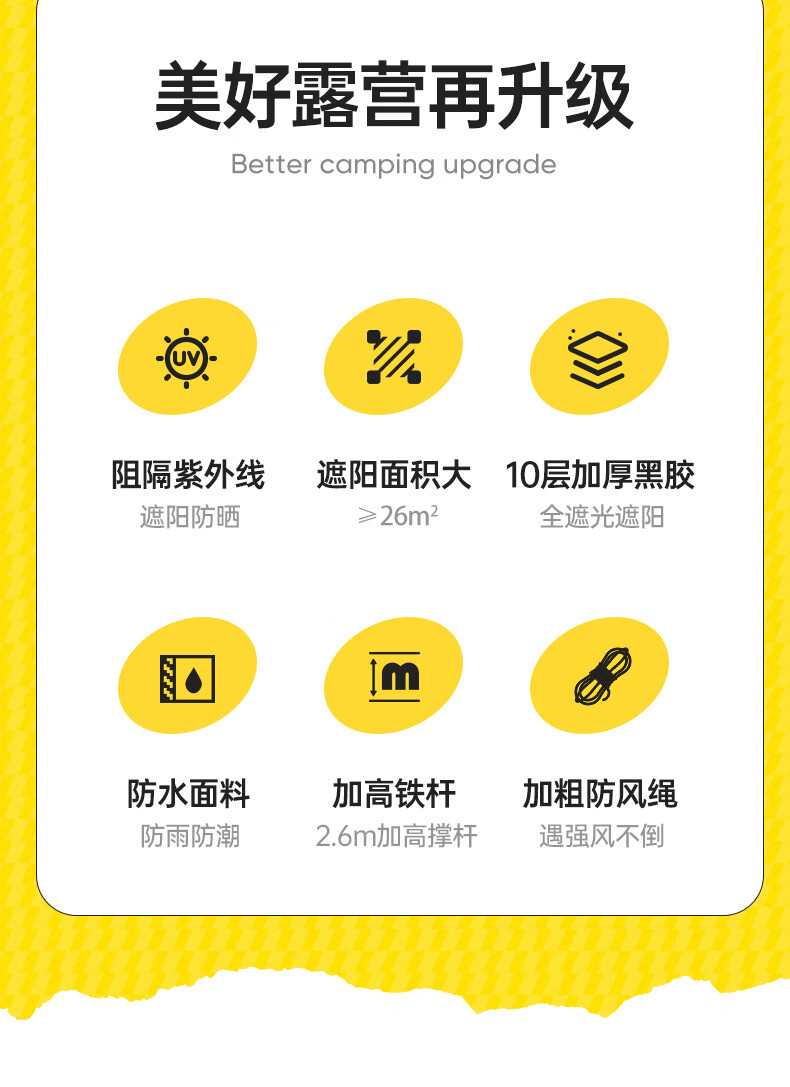 美好露营再升级

Better camping upgrade

UV

阻隔紫外线
遮阳防晒

遮阳面积大
$\geqslant 26m^2$

10层加厚黑胶
全遮光遮阳

防水面料
防雨防潮

m

加高铁杆
2.6m加高撑杆

加粗防风绳
遇强风不倒