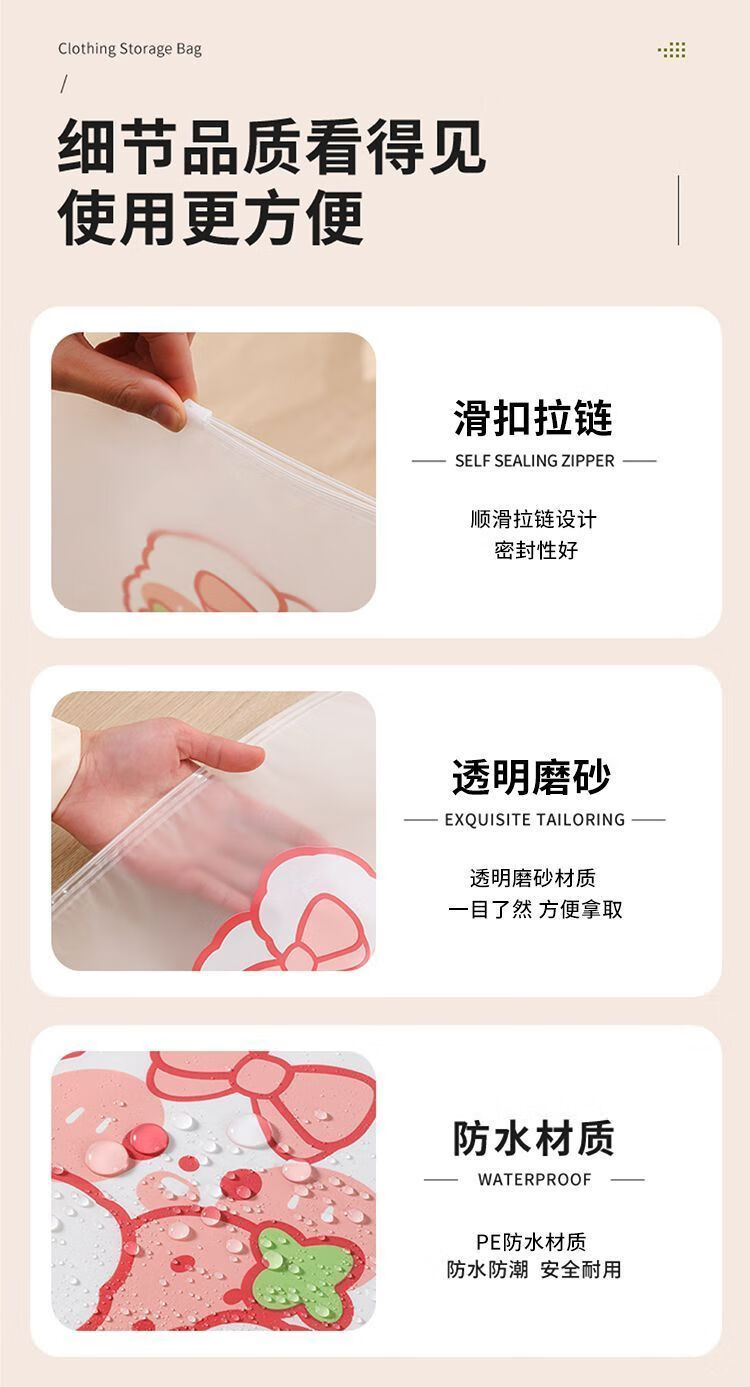 Clothing Storage Bag

/

细节品质看得见
使用更方便

滑扣拉链

SELF SEALING ZIPPER

顺滑拉链设计
密封性好

透明磨砂

EXQUISITE TAILORING

透明磨砂材质
一目了然 方便拿取

防水材质

WATERPROOF

PE防水材质
防水防潮 安全耐用