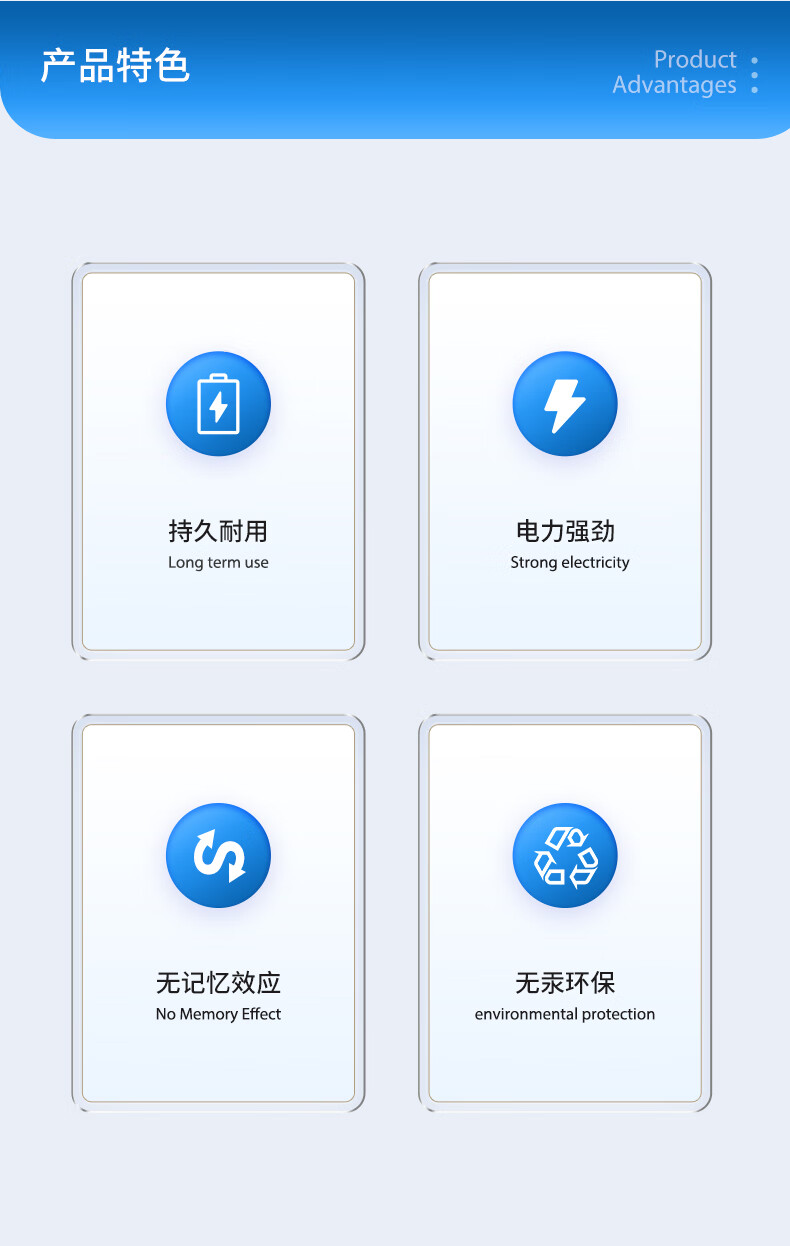 产品特色

Product
Advantages

持久耐用
Long term use

电力强劲
Strong electricity

无记忆效应
No Memory Effect

无汞环保
environmental protection