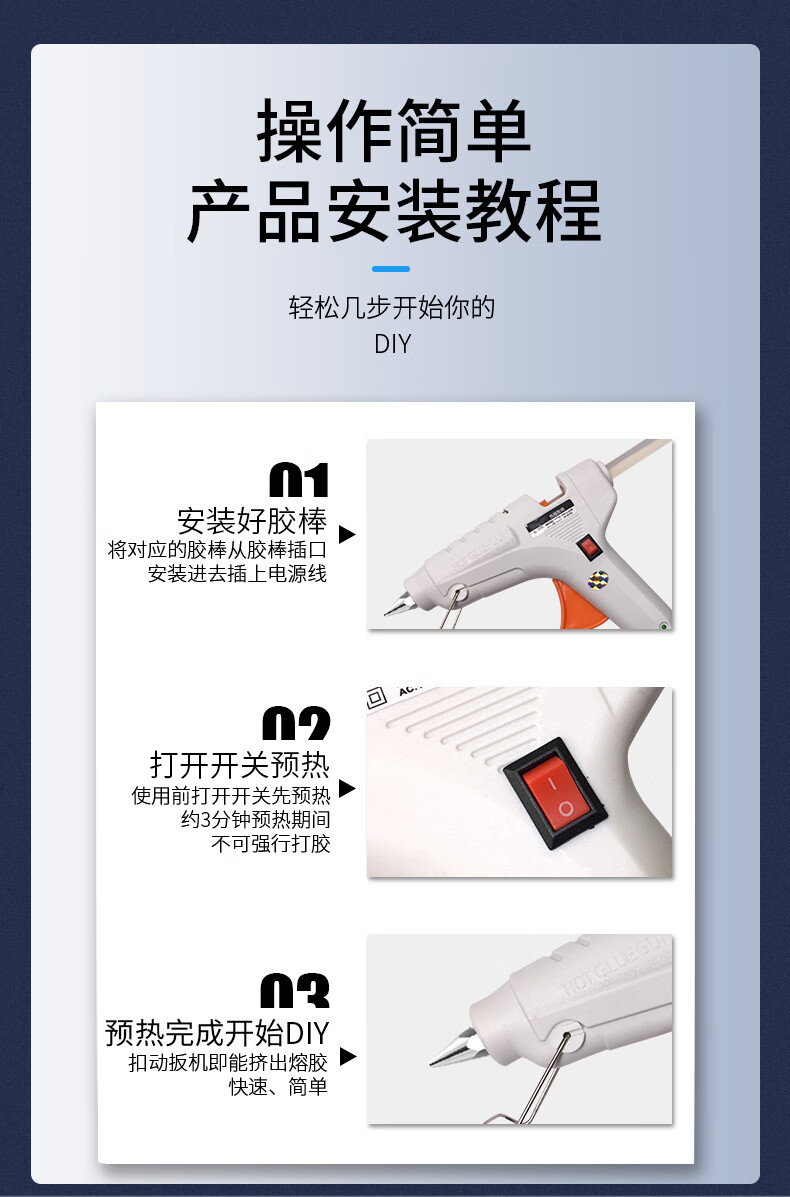 操作简单
产品安装教程

轻松几步开始你的
DIY

01
安装好胶棒
将对应的胶棒从胶棒插口
安装进去插上电源线

02
打开开关预热
使用前打开开关先预热
约3分钟预热期间
不可强行打胶

03
预热完成开始DIY
扣动扳机即能挤出熔胶
快速、简单