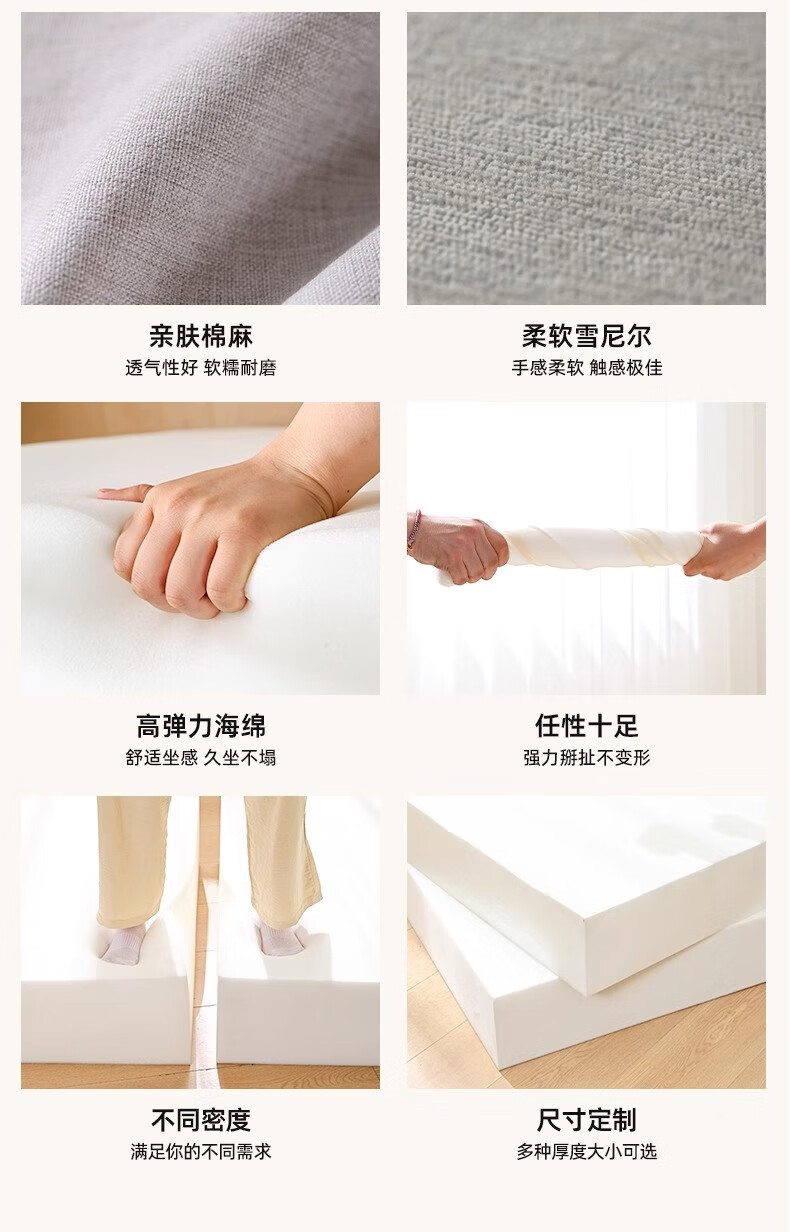 亲肤棉麻
透气性好 软糯耐磨

柔软雪尼尔
手感柔软 触感极佳

高弹力海绵
舒适坐感 久坐不塌

任性十足
强力掰扯不变形

不同密度
满足你的不同需求

尺寸定制
多种厚度大小可选