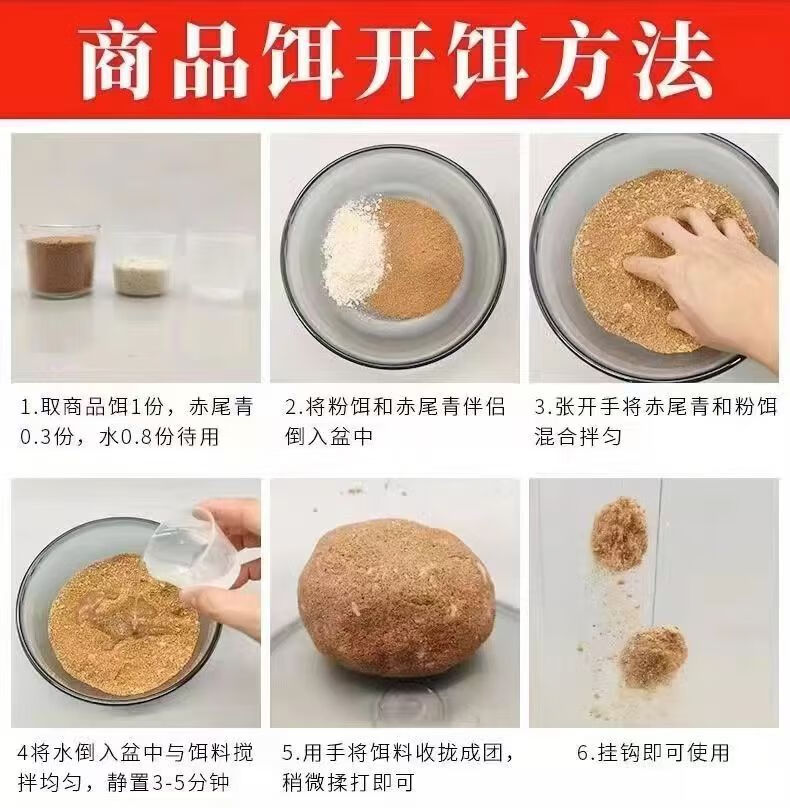 商品饵开饵方法

1.取商品饵1份，赤尾青0.3份，水0.8份待用

2.将粉饵和赤尾青伴侣倒入盆中

3.张开手将赤尾青和粉饵混合拌匀

4将水倒入盆中与饵料搅拌均匀，静置3-5分钟

5.用手将饵料收拢成团，稍微揉打即可

6.挂钩即可使用