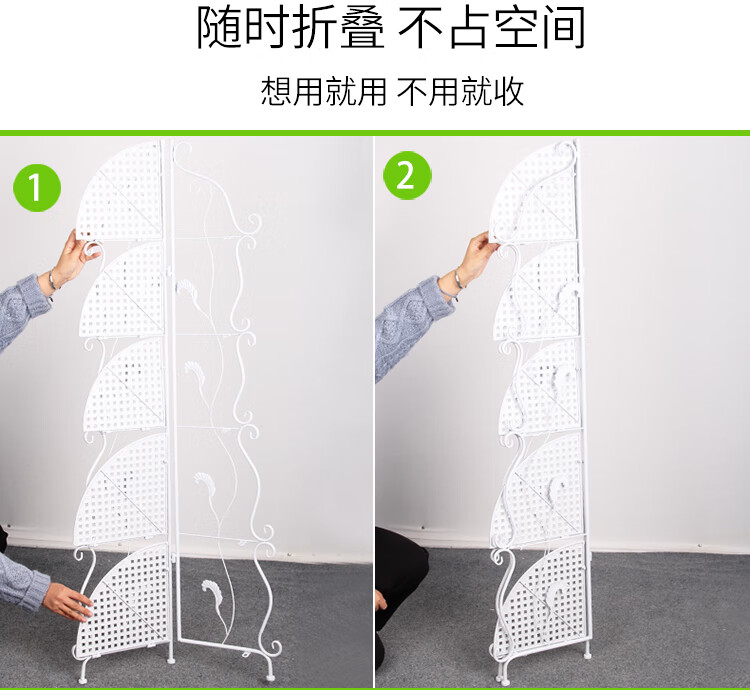 随时折叠 不占空间

想用就用 不用就收

1

2