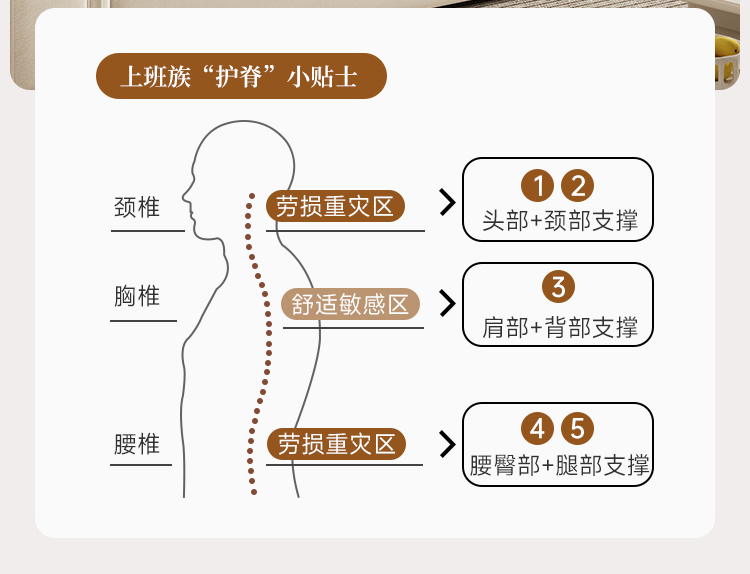 上班族“护脊”小贴士

颈椎
劳损重灾区
1 2
头部+颈部支撑

胸椎
舒适敏感区
3
肩部+背部支撑

腰椎
劳损重灾区
4 5
腰臀部+腿部支撑