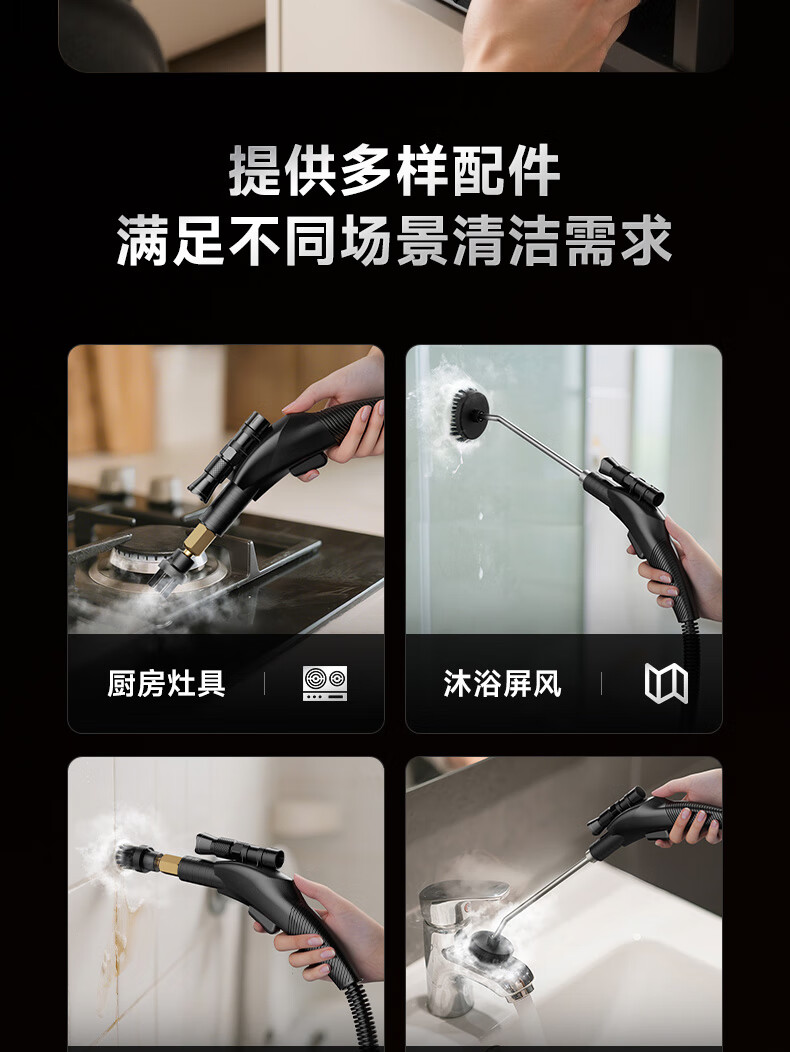 提供多样配件
满足不同场景清洁需求

厨房灶具

沐浴屏风