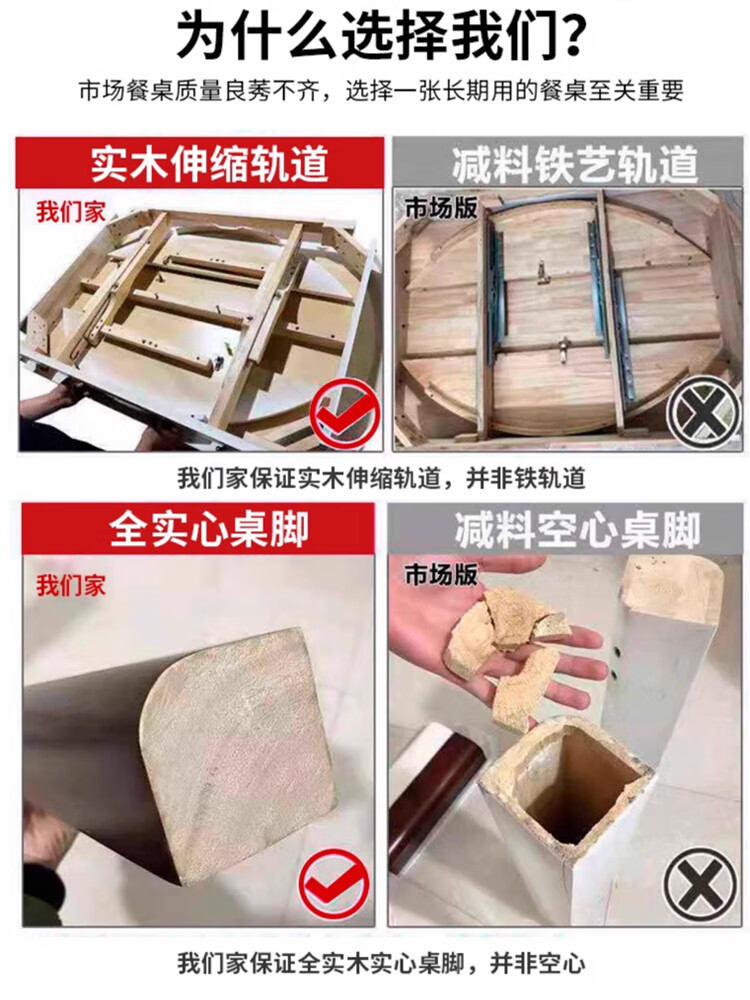 为什么选择我们？

市场餐桌质量良莠不齐，选择一张长期用的餐桌至关重要

实木伸缩轨道

我们家

减料铁艺轨道

市场版

我们家保证实木伸缩轨道，并非铁轨道

全实心桌脚

我们家

减料空心桌脚

市场版

我们家保证全实木实心桌脚，并非空心