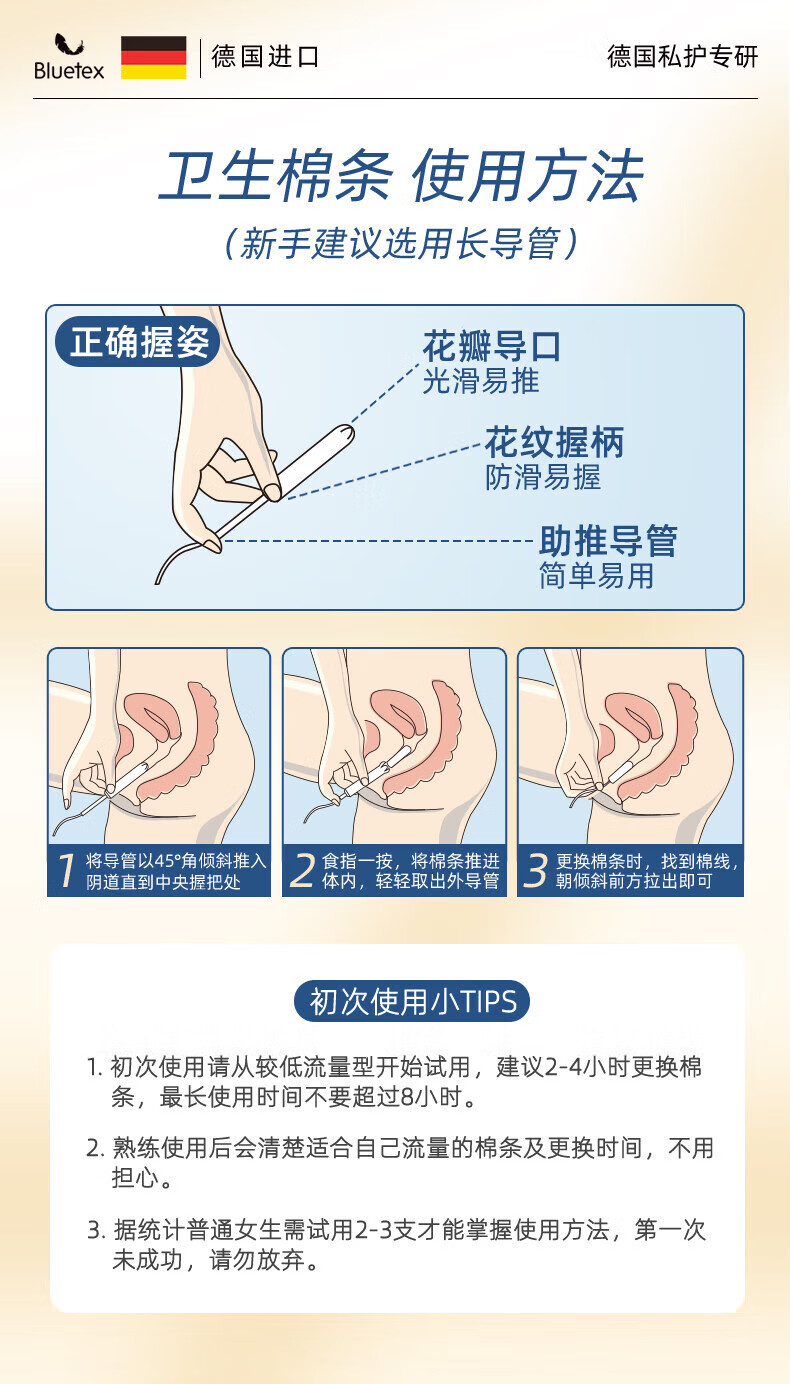 Bluetex 德国进口

德国私护专研

卫生棉条 使用方法

（新手建议选用长导管）

正确握姿

花瓣导口
光滑易推

花纹握柄
防滑易握

助推导管
简单易用

1 将导管以45°角倾斜推入阴道直到中央握把处

2 食指一按，将棉条推进体内，轻轻取出外导管

3 更换棉条时，找到棉线，朝倾斜前方拉出即可

初次使用小TIPS

1. 初次使用请从较低流量型开始试用，建议2-4小时更换棉条，最长使用时间不要超过8小时。

2. 熟练使用后会清楚适合自己流量的棉条及更换时间，不用担心。

3. 据统计普通女生需试用2-3支才能掌握使用方法，第一次未成功，请勿放弃。