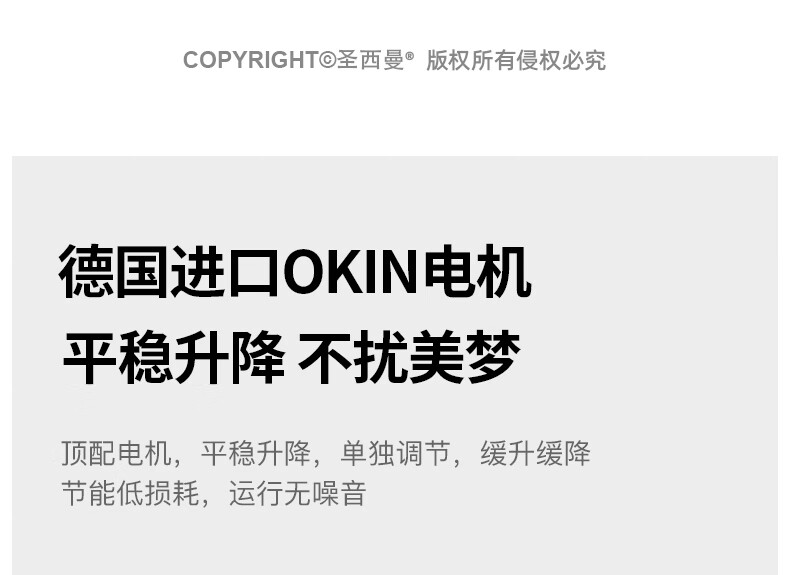 COPYRIGHT©圣西曼® 版权所有侵权必究

德国进口OKIN电机

平稳升降 不扰美梦

顶配电机，平稳升降，单独调节，缓升缓降
节能低损耗，运行无噪音