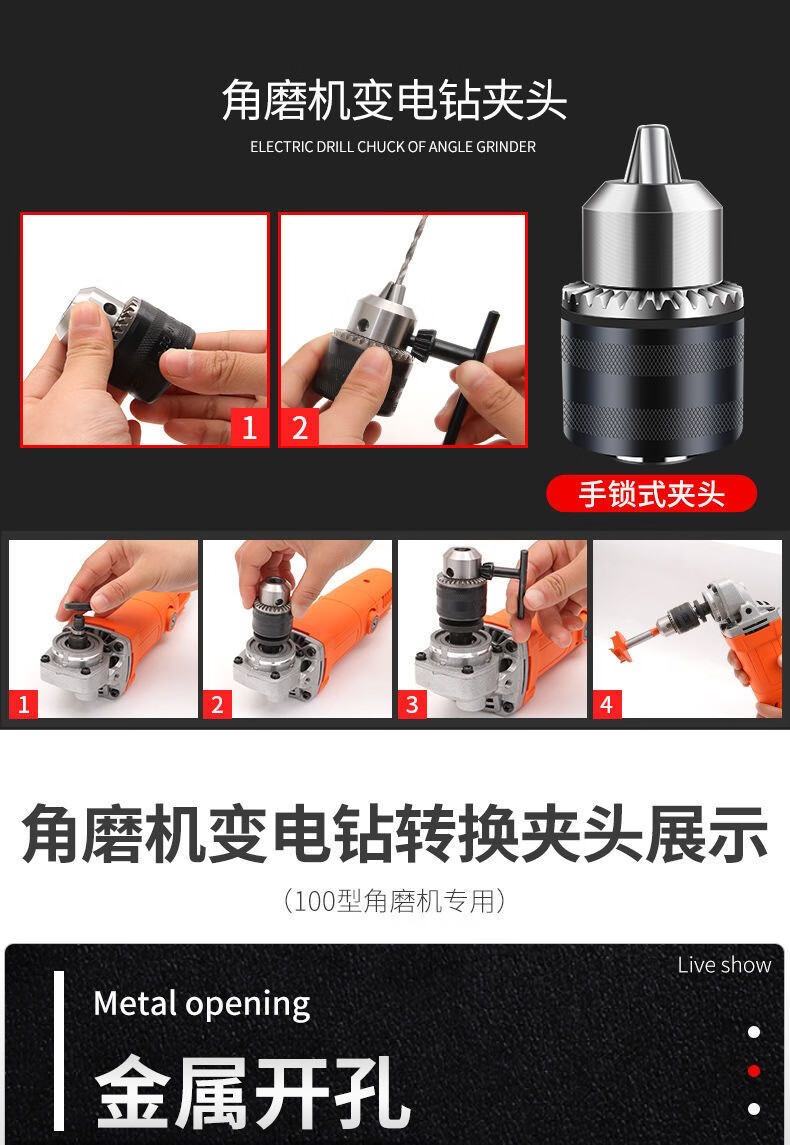 角磨机变电钻夹头
ELECTRIC DRILL CHUCK OF ANGLE GRINDER

1 2

手锁式夹头

1 2 3 4

角磨机变电钻转换夹头展示
（100型角磨机专用）

Live show
Metal opening
金属开孔