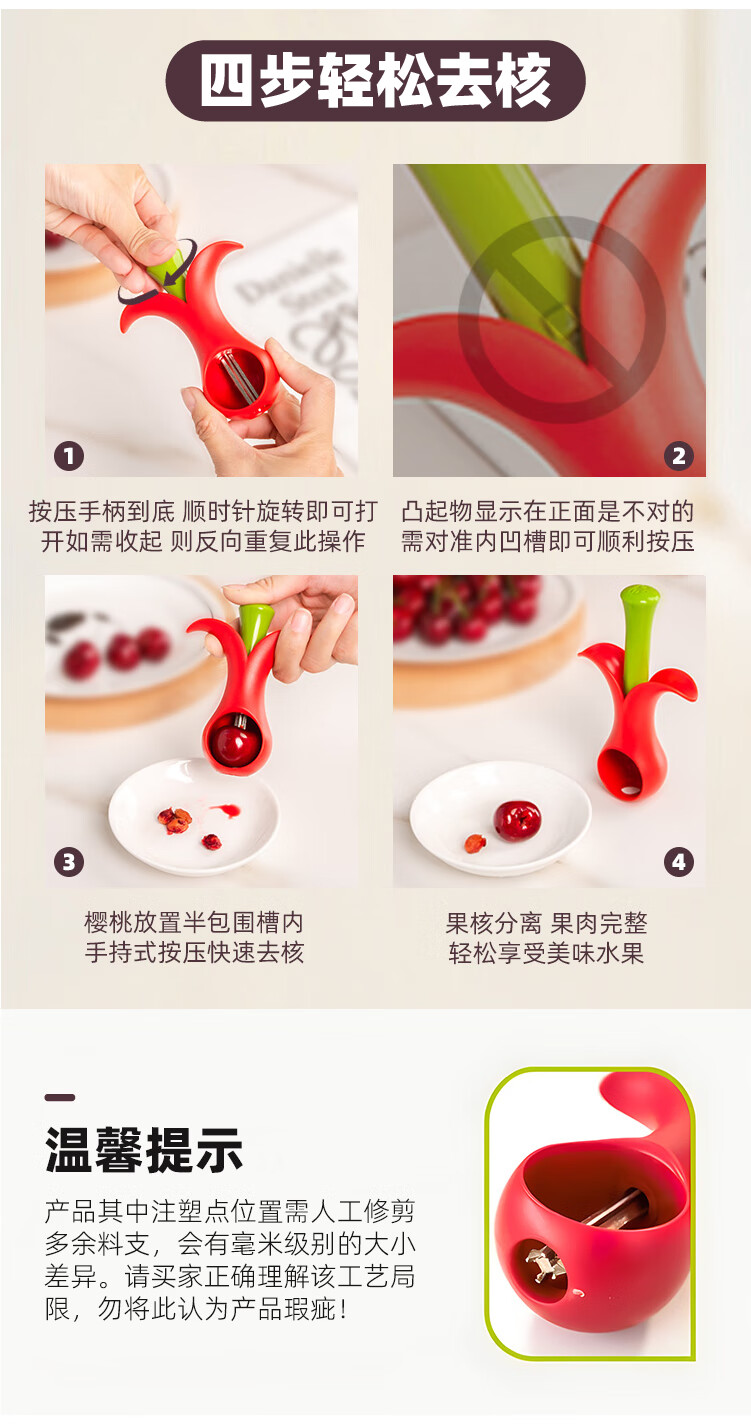 四步轻松去核

Danielle Steel

1

2

按压手柄到底 顺时针旋转即可打开如需收起 则反向重复此操作

凸起物显示在正面是不对的 需对准内凹槽即可顺利按压

3

4

樱桃放置半包围槽内
手持式按压快速去核

果核分离 果肉完整
轻松享受美味水果

温馨提示

产品其中注塑点位置需人工修剪多余料支，会有毫米级别的大小差异。请买家正确理解该工艺局限，勿将此认为产品瑕疵！