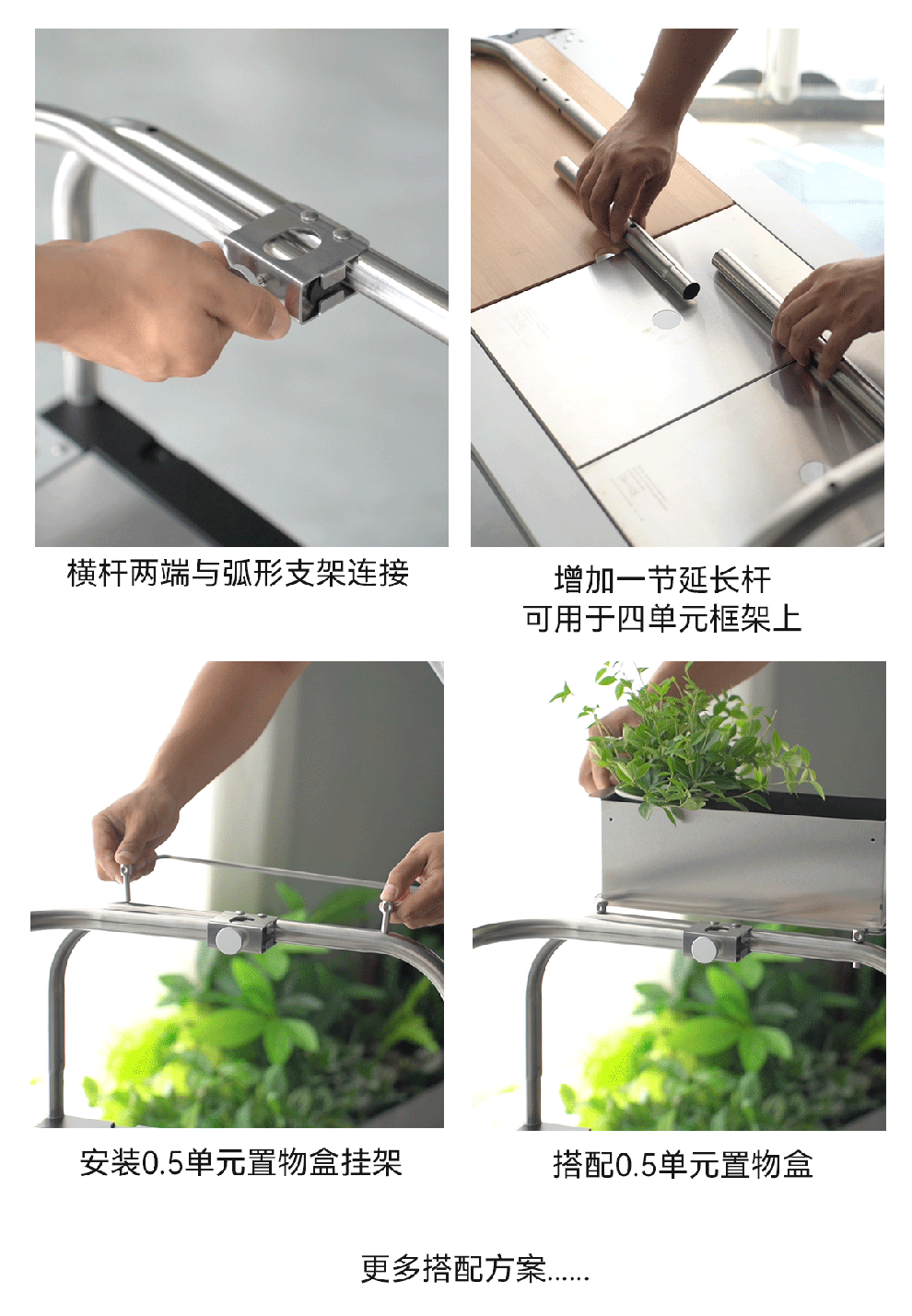 横杆两端与弧形支架连接

增加一节延长杆
可用于四单元框架上

安装0.5单元置物盒挂架

搭配0.5单元置物盒

更多搭配方案......