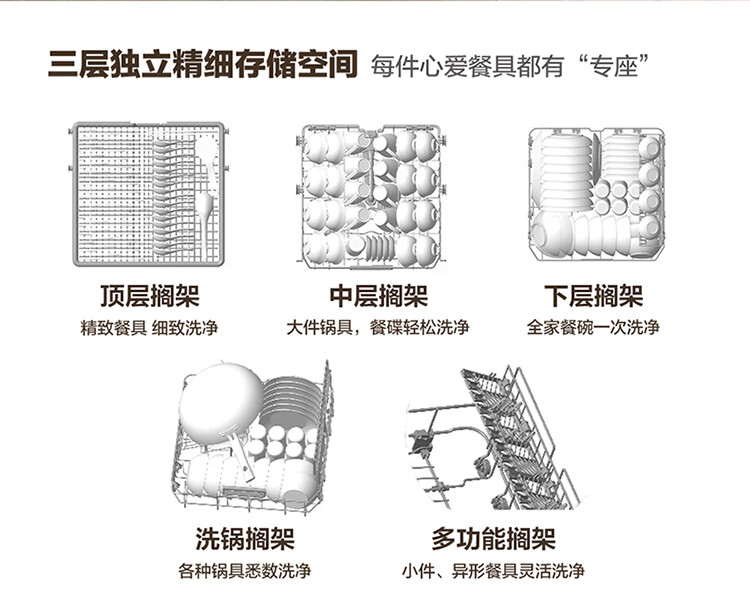 三层独立精细存储空间 每件心爱餐具都有“专座”

顶层搁架
精致餐具 细致洗净

中层搁架
大件锅具，餐碟轻松洗净

下层搁架
全家餐碗一次洗净

洗锅搁架
各种锅具悉数洗净

多功能搁架
小件、异形餐具灵活洗净