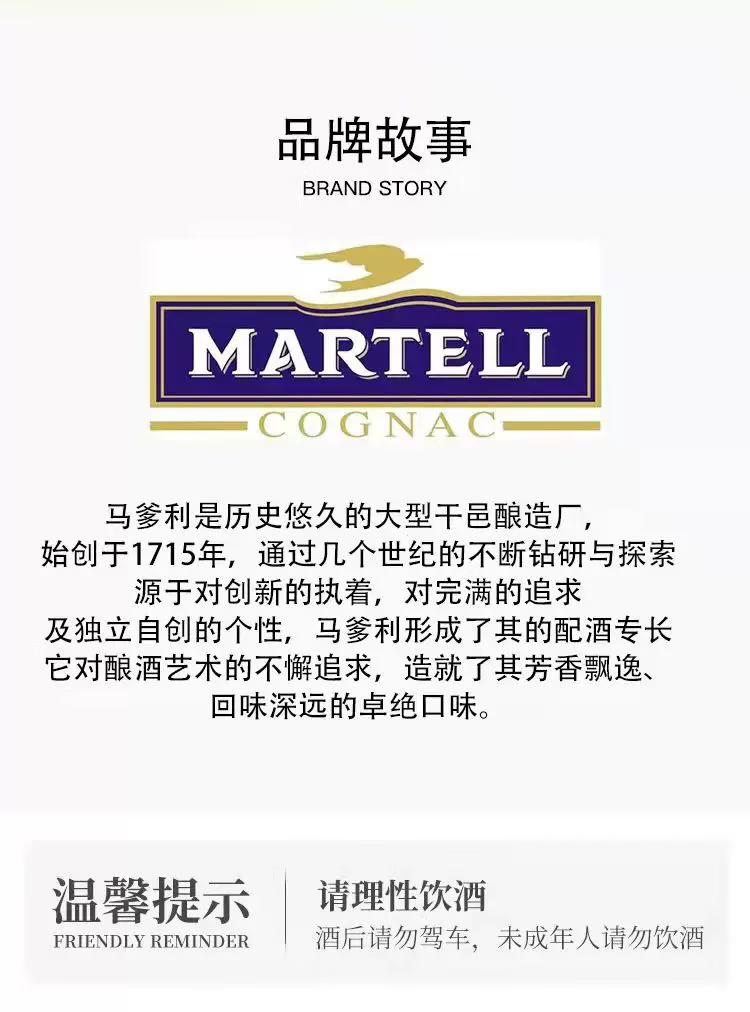 品牌故事
BRAND STORY

MARTELL
COGNAC

马爹利是历史悠久的大型干邑酿造厂，
始创于1715年，通过几个世纪的不断钻研与探索
源于对创新的执着，对完满的追求
及独立自创的个性，马爹利形成了其的配酒专长
它对酿酒艺术的不懈追求，造就了其芳香飘逸、
回味深远的卓绝口味。

温馨提示
FRIENDLY REMINDER

请理性饮酒
酒后请勿驾车，未成年人请勿饮酒