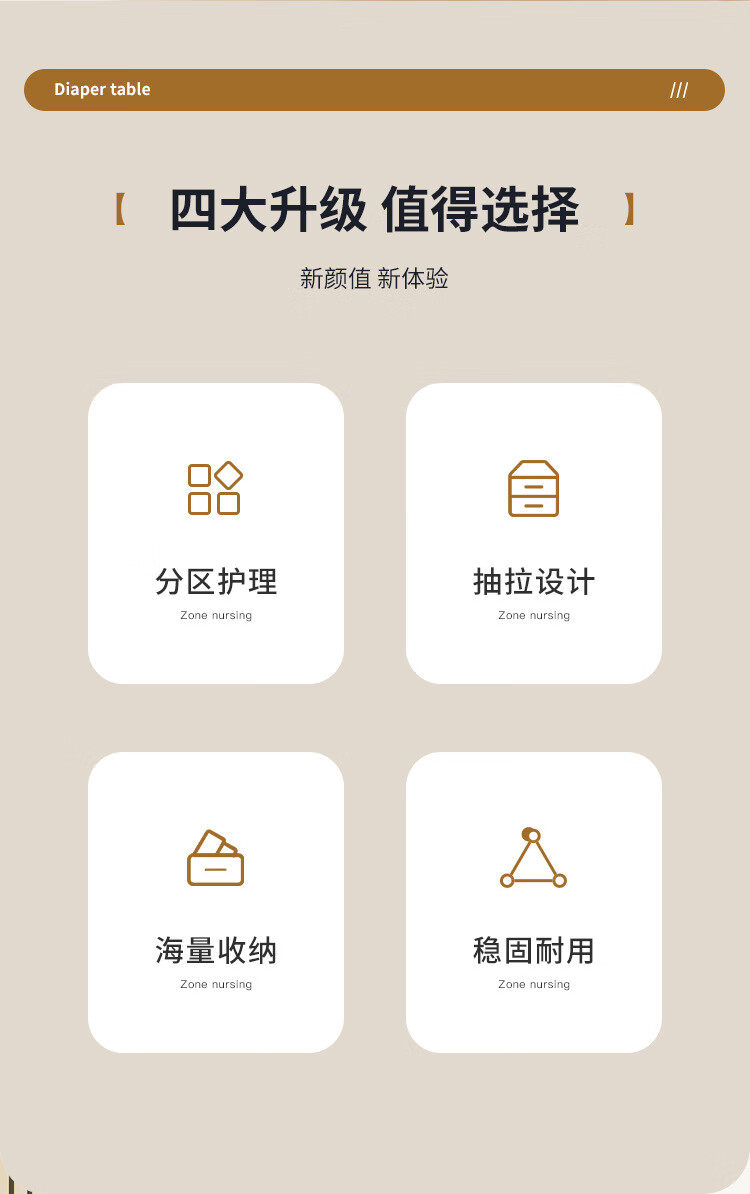 Diaper table ///

【 四大升级 值得选择 】

新颜值 新体验

分区护理
Zone nursing

抽拉设计
Zone nursing

海量收纳
Zone nursing

稳固耐用
Zone nursing