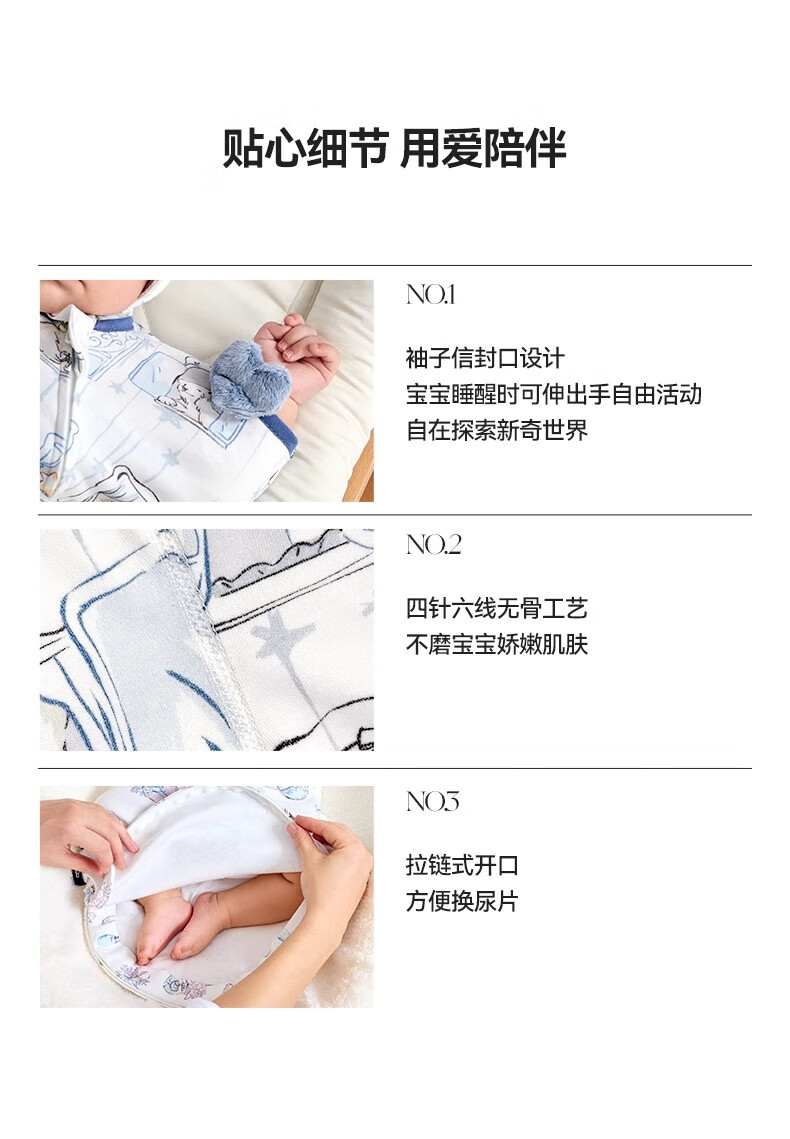 贴心细节 用爱陪伴

NO.1

袖子信封口设计
宝宝睡醒时可伸出手自由活动
自在探索新奇世界

NO.2

四针六线无骨工艺
不磨宝宝娇嫩肌肤

NO.3

拉链式开口
方便换尿片