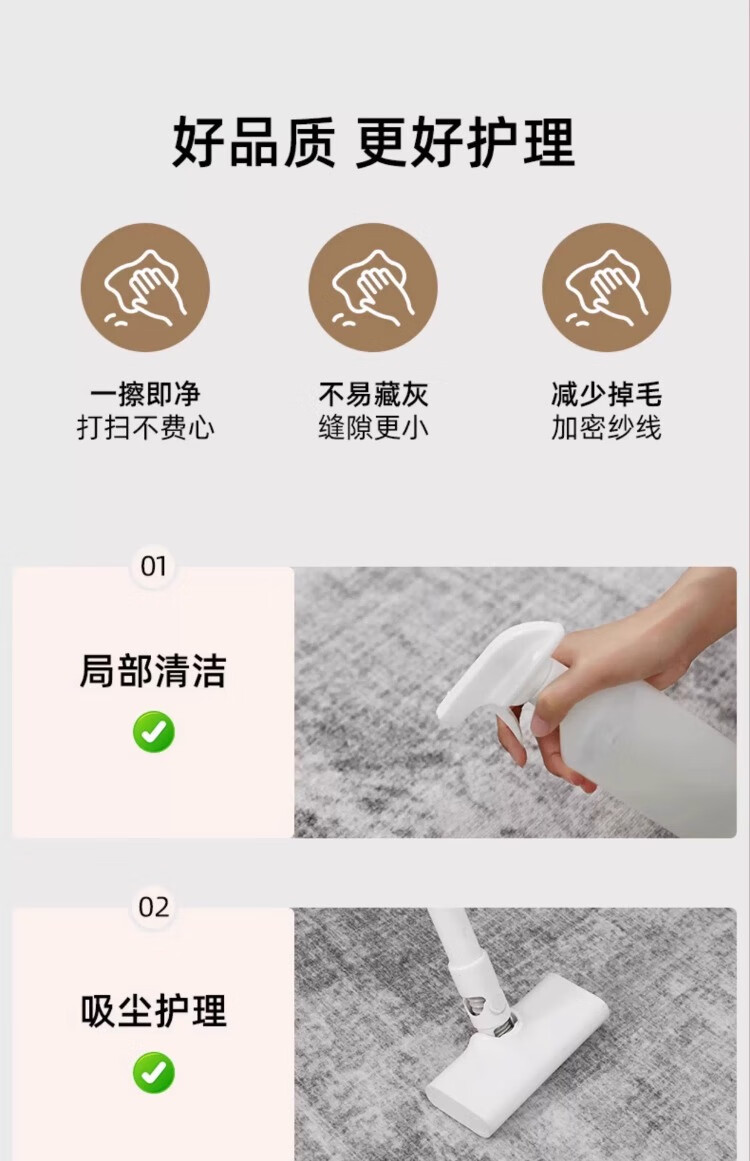 好品质 更好护理

一擦即净
打扫不费心

不易藏灰
缝隙更小

减少掉毛
加密纱线

01

局部清洁

02

吸尘护理