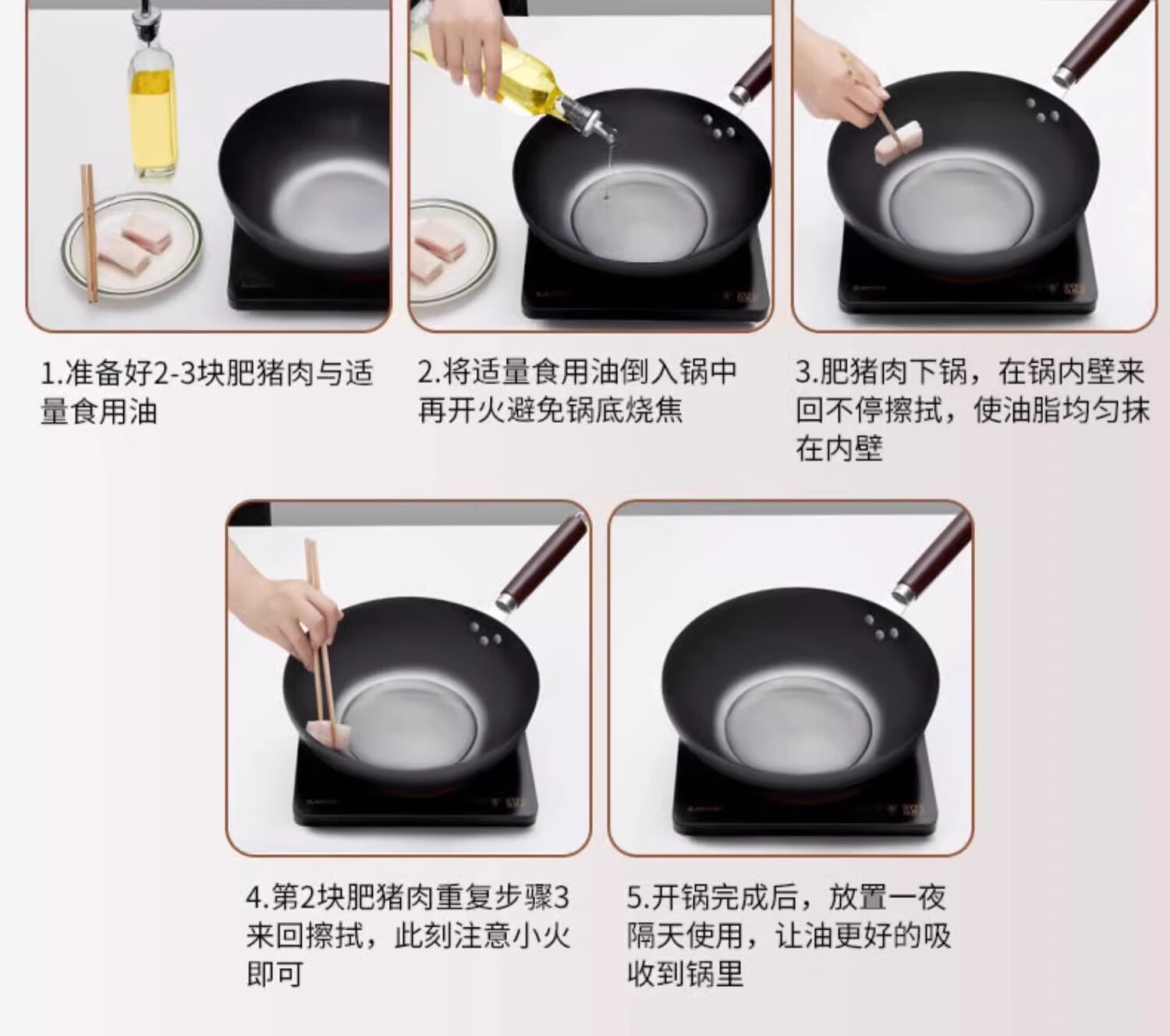 1.准备好2-3块肥猪肉与适量食用油

2.将适量食用油倒入锅中再开火避免锅底烧焦

3.肥猪肉下锅，在锅内壁来回不停擦拭，使油脂均匀抹在内壁

4.第2块肥猪肉重复步骤3来回擦拭，此刻注意小火即可

5.开锅完成后，放置一夜隔天使用，让油更好的吸收到锅里