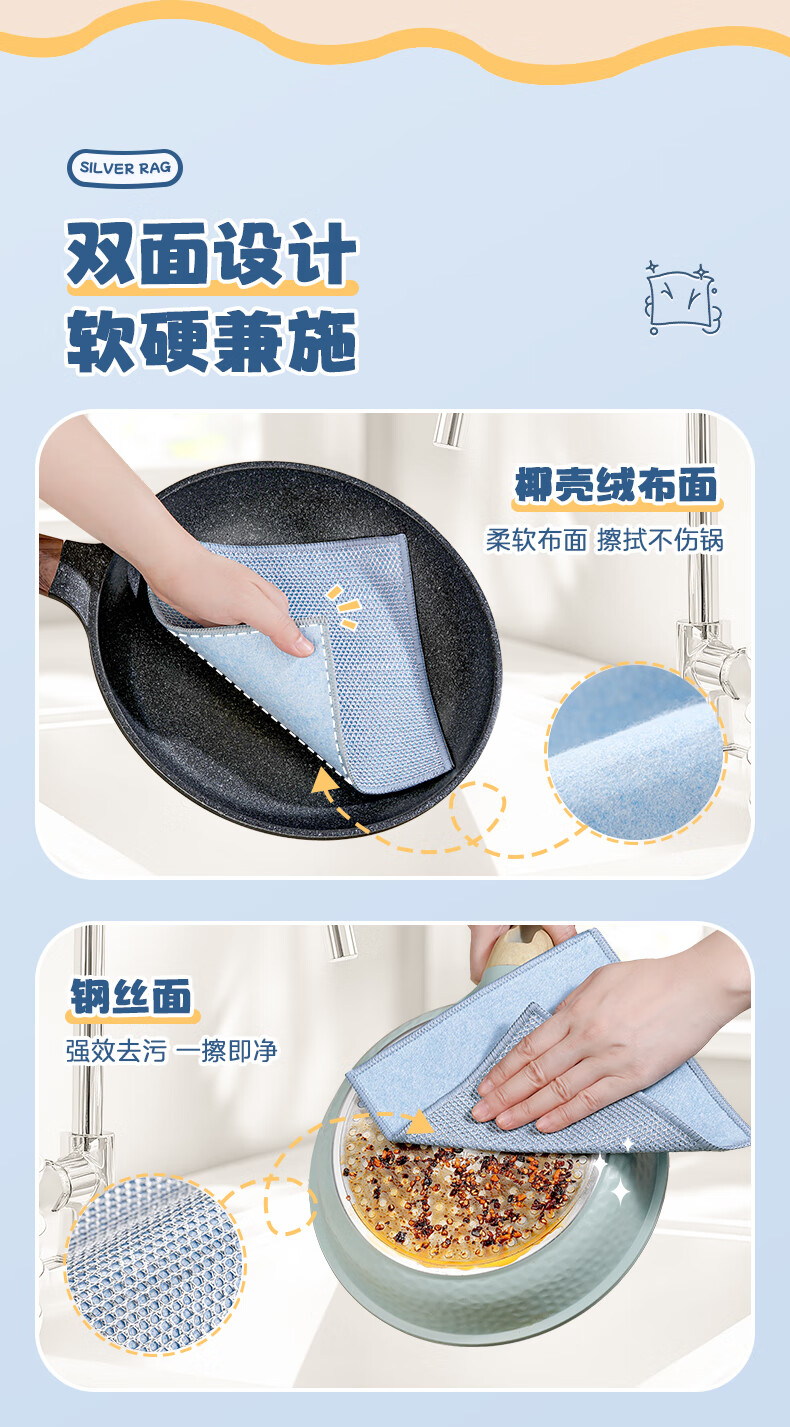 SILVER RAG

双面设计
软硬兼施

椰壳绒布面
柔软布面 擦拭不伤锅

钢丝面
强效去污 一擦即净