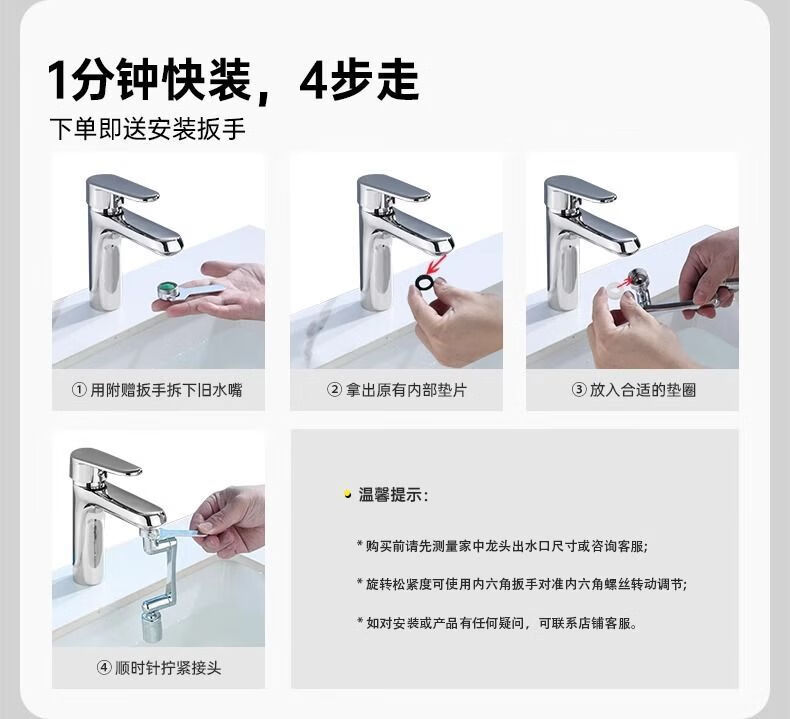 1分钟快装，4步走

下单即送安装扳手

① 用附赠扳手拆下旧水嘴

② 拿出原有内部垫片

③ 放入合适的垫圈

④ 顺时针拧紧接头

温馨提示：

* 购买前请先测量家中龙头出水口尺寸或咨询客服；

* 旋转松紧度可使用内六角扳手对准内六角螺丝转动调节；

* 如对安装或产品有任何疑问，可联系店铺客服。