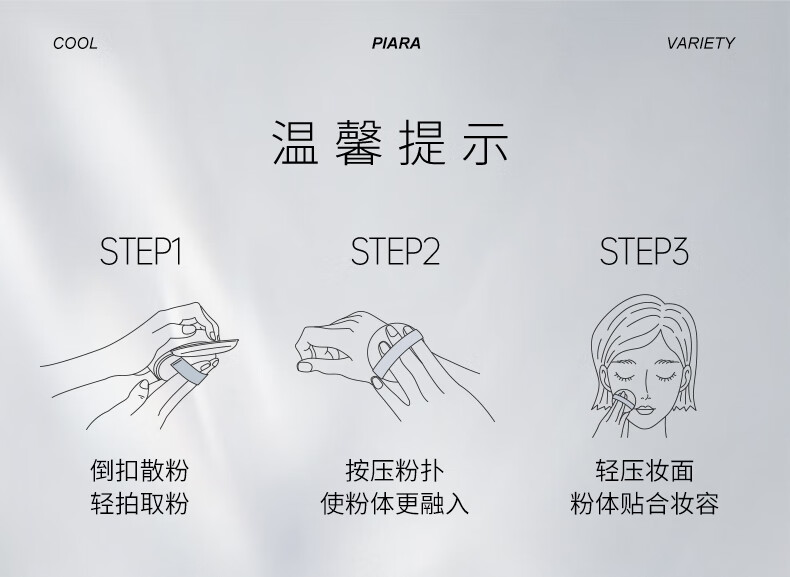 COOL PIARA VARIETY

温馨提示

STEP1

倒扣散粉
轻拍取粉

STEP2

按压粉扑
使粉体更融入

STEP3

轻压妆面
粉体贴合妆容