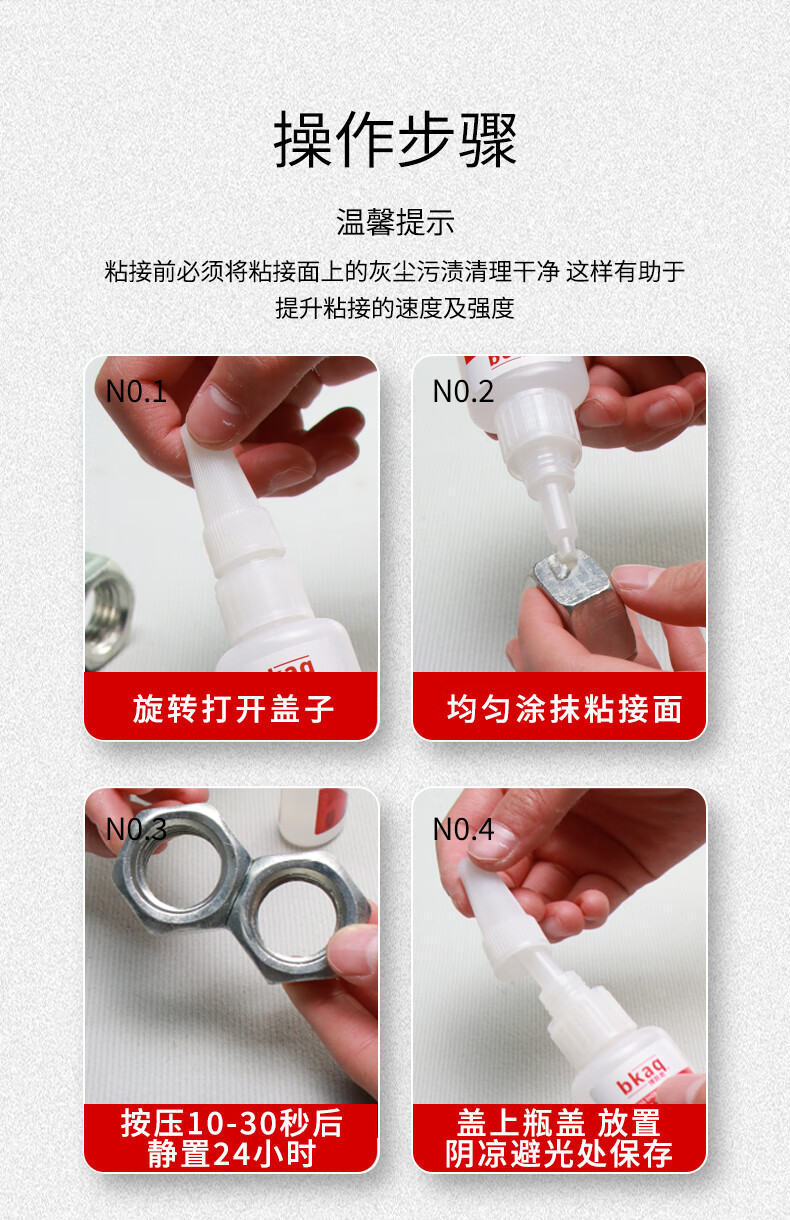 操作步骤

温馨提示

粘接前必须将粘接面上的灰尘污渍清理干净 这样有助于提升粘接的速度及强度

N0.1

旋转打开盖子

N0.2

均匀涂抹粘接面

N0.3

按压10-30秒后静置24小时

N0.4

bkaq

盖上瓶盖 放置阴凉避光处保存