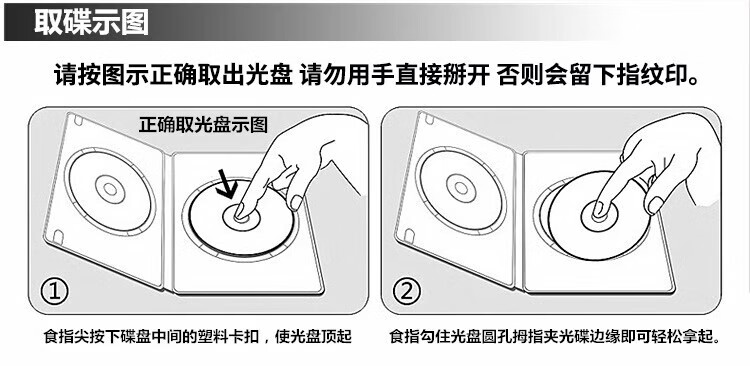 取碟示图

请按图示正确取出光盘 请勿用手直接掰开 否则会留下指纹印。

正确取光盘示图

①

食指尖按下碟盘中间的塑料卡扣，使光盘顶起

②

食指勾住光盘圆孔拇指夹光碟边缘即可轻松拿起。