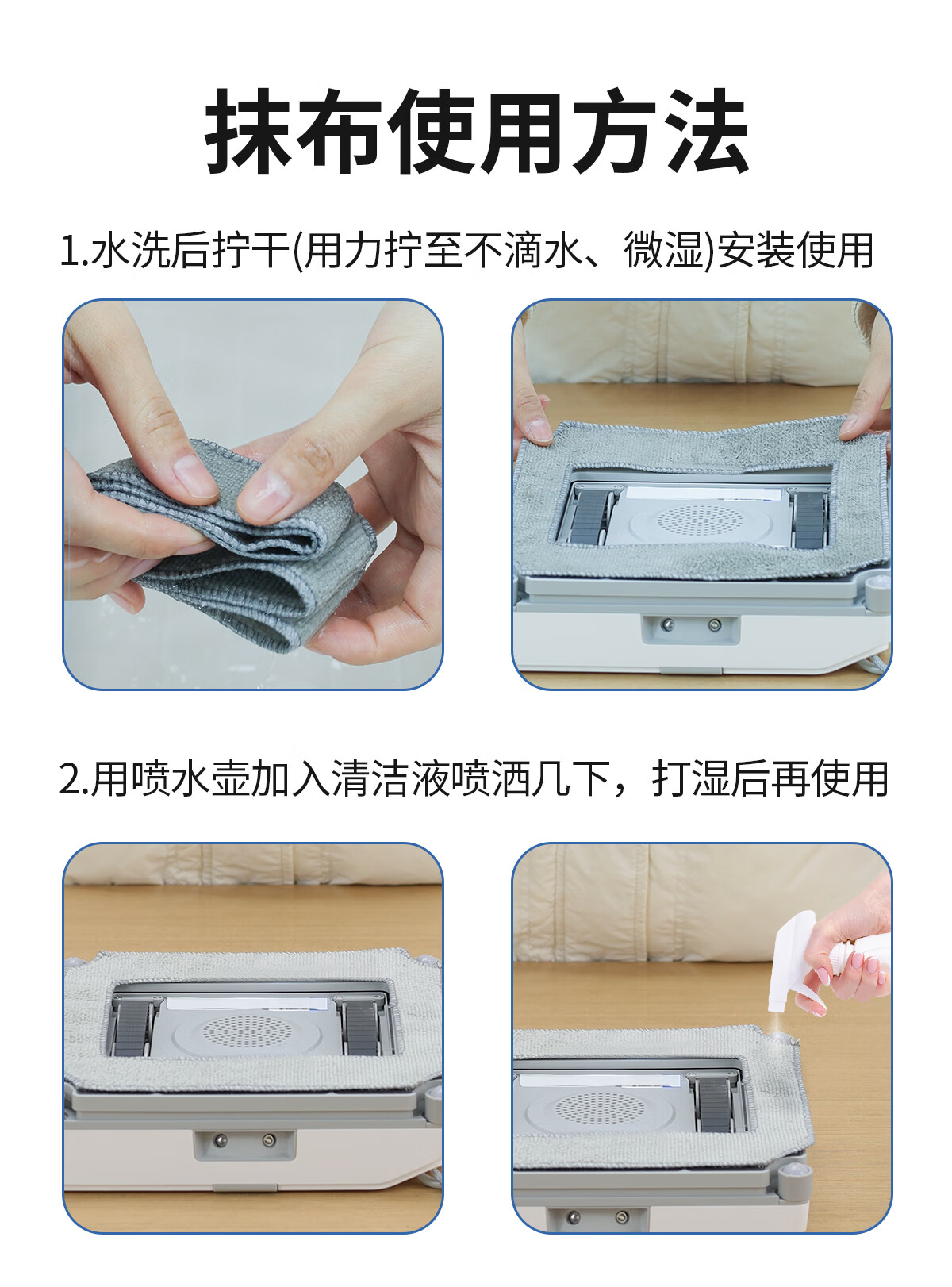 抹布使用方法

1.水洗后拧干(用力拧至不滴水、微湿)安装使用

2.用喷水壶加入清洁液喷洒几下，打湿后再使用